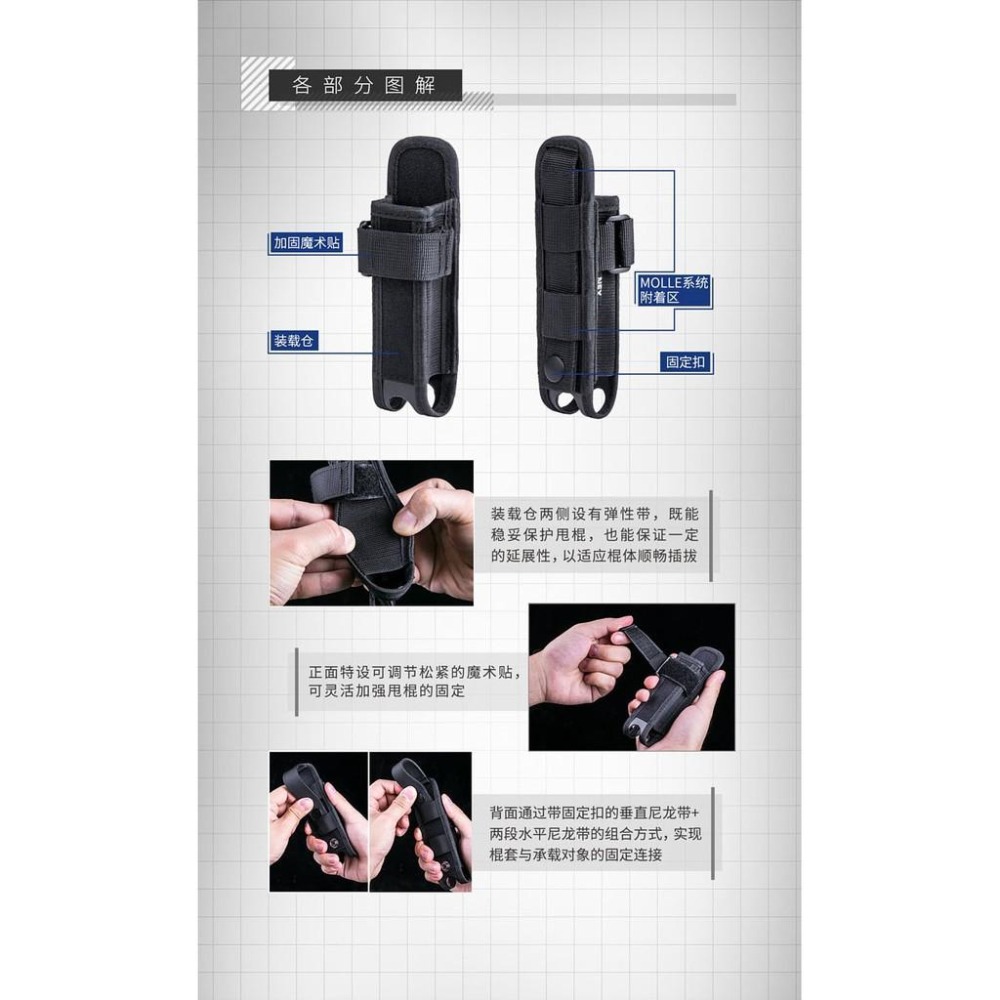 各部分图解

加固魔术贴

装载仓

MOLLE系统附着区

固定扣

装载仓两侧设有弹性带，既能稳妥保护甩棍，也能保证一定的延展性，以适应棍体顺畅插拔

正面特设可调节松紧的魔术贴，可灵活加强甩棍的固定

背面通过带固定扣的垂直尼龙带+两段水平尼龙带的组合方式，实现棍套与承载对象的固定连接