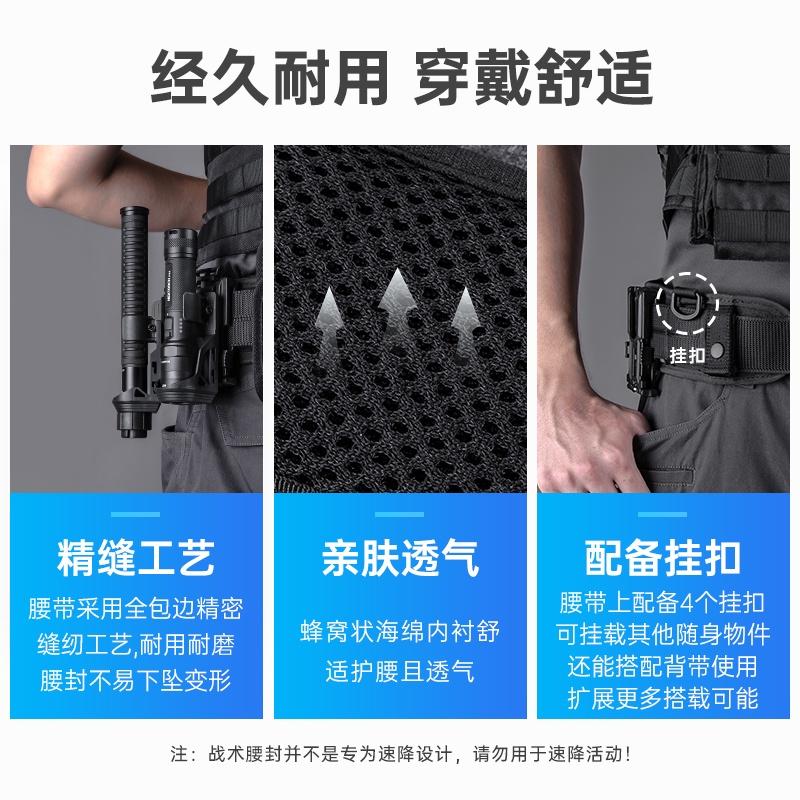 经久耐用 穿戴舒适

挂扣

精缝工艺

腰带采用全包边精密缝纫工艺,耐用耐磨腰封不易下坠变形

亲肤透气

蜂窝状海绵内衬舒适护腰且透气

配备挂扣

腰带上配备4个挂扣可挂载其他随身物件还能搭配背带使用扩展更多搭载可能

注：战术腰封并不是专为速降设计，请勿用于速降活动！