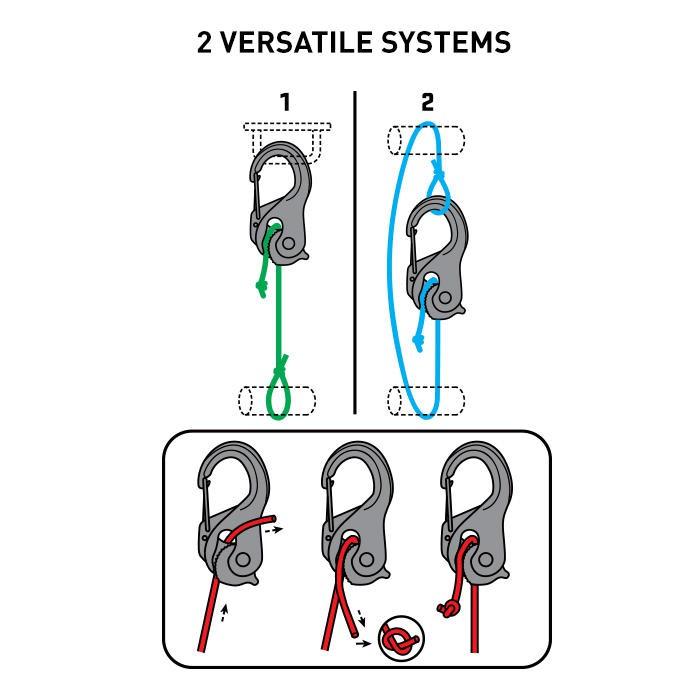 2 VERSATILE SYSTEMS

1

2