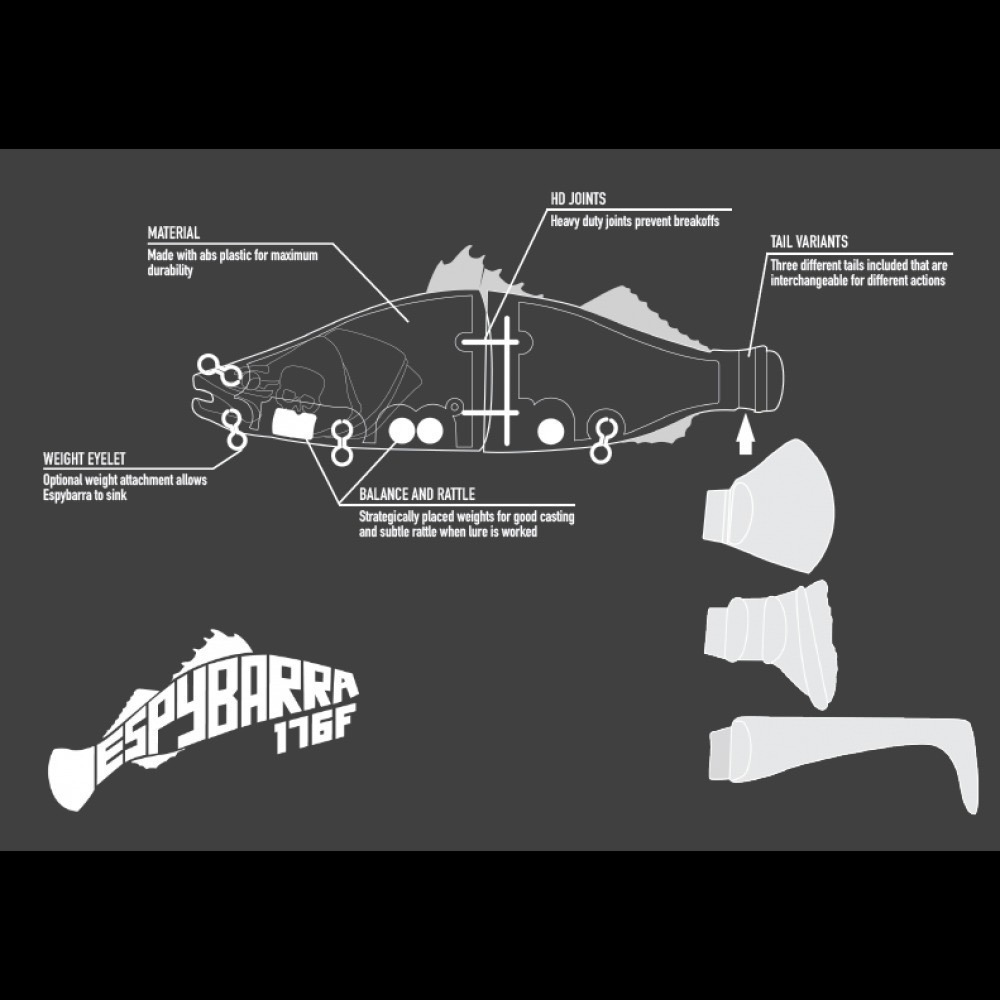 MATERIAL
Made with abs plastic for maximum durability

HD JOINTS
Heavy duty joints prevent breakoffs

TAIL VARIANTS
Three different tails included that are interchangeable for different actions

WEIGHT EYELET
Optional weight attachment allows Espybarra to sink

BALANCE AND RATTLE
Strategically placed weights for good casting and subtle rattle when lure is worked

ESPYBARRA
176F