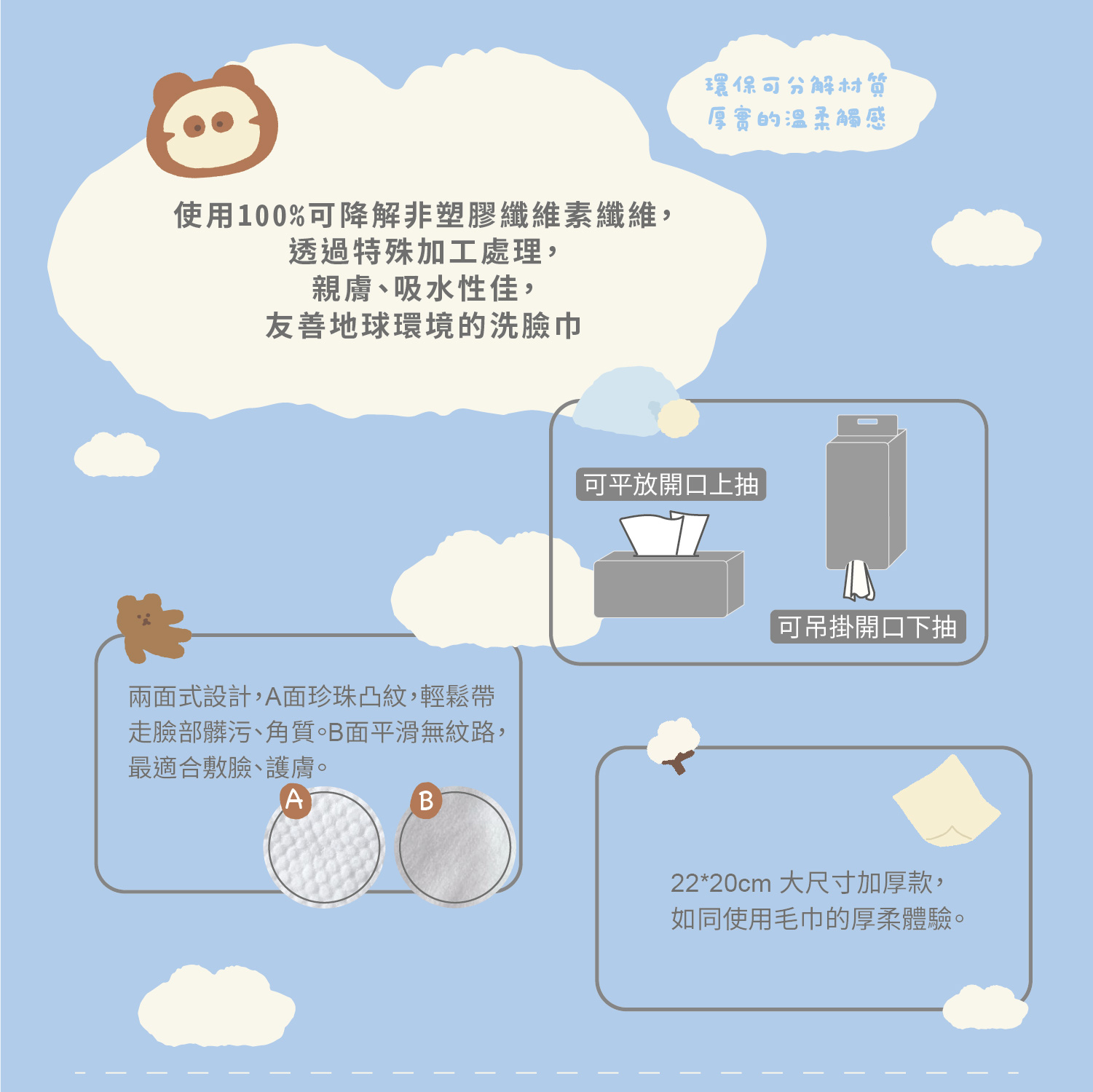 環保可分解材質
厚實的溫柔觸感

使用100%可降解非塑膠纖維素纖維，
透過特殊加工處理，
親膚、吸水性佳，
友善地球環境的洗臉巾

可平放開口上抽

可吊掛開口下抽

兩面式設計，A面珍珠凸紋，輕鬆帶走臉部髒污、角質。B面平滑無紋路，最適合敷臉、護膚。

A

B

22*20cm 大尺寸加厚款，
如同使用毛巾的厚柔體驗。