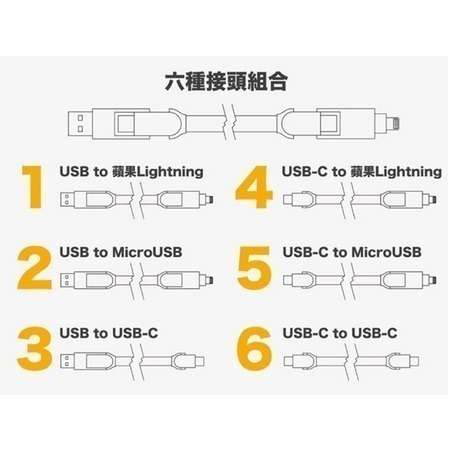 六種接頭組合

1 USB to 蘋果Lightning

2 USB to MicroUSB

3 USB to USB-C

4 USB-C to 蘋果Lightning

5 USB-C to MicroUSB

6 USB-C to USB-C