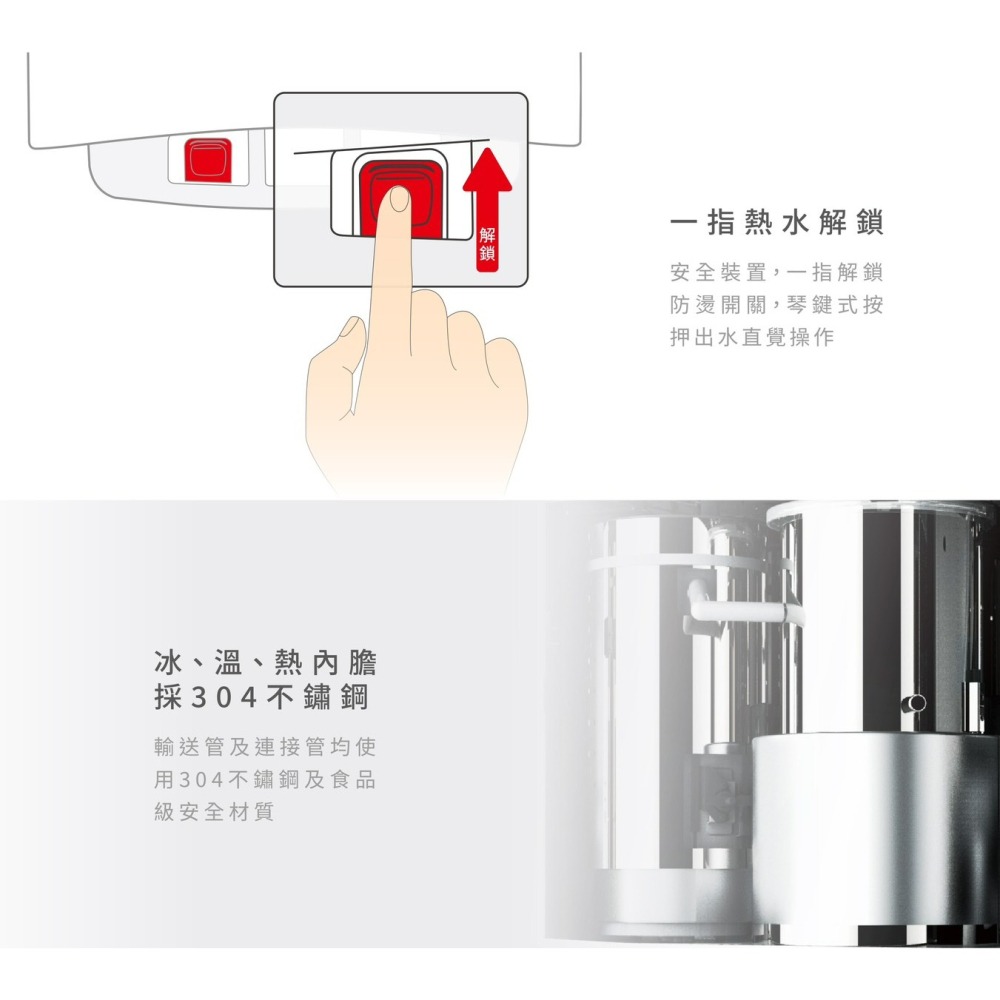 解鎖

一指熱水解鎖

安全裝置，一指解鎖防燙開關，琴鍵式按押出水直覺操作

冰、溫、熱內膽採304不鏽鋼

輸送管及連接管均使用304不鏽鋼及食品級安全材質