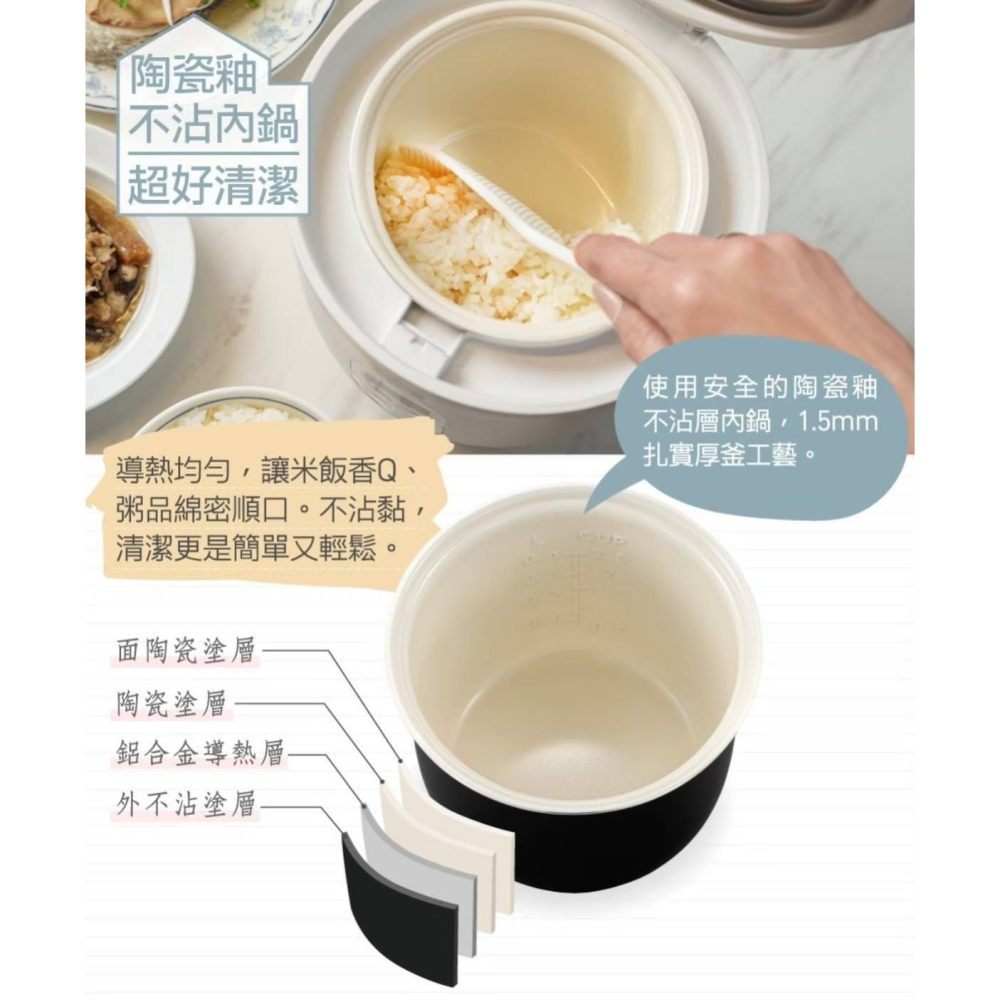 陶瓷釉
不沾內鍋
超好清潔

使用安全的陶瓷釉不沾層內鍋，1.5mm扎實厚釜工藝。

導熱均勻，讓米飯香Q、粥品綿密順口。不沾黏，清潔更是簡單又輕鬆。

面陶瓷塗層

陶瓷塗層

鋁合金導熱層

外不沾塗層