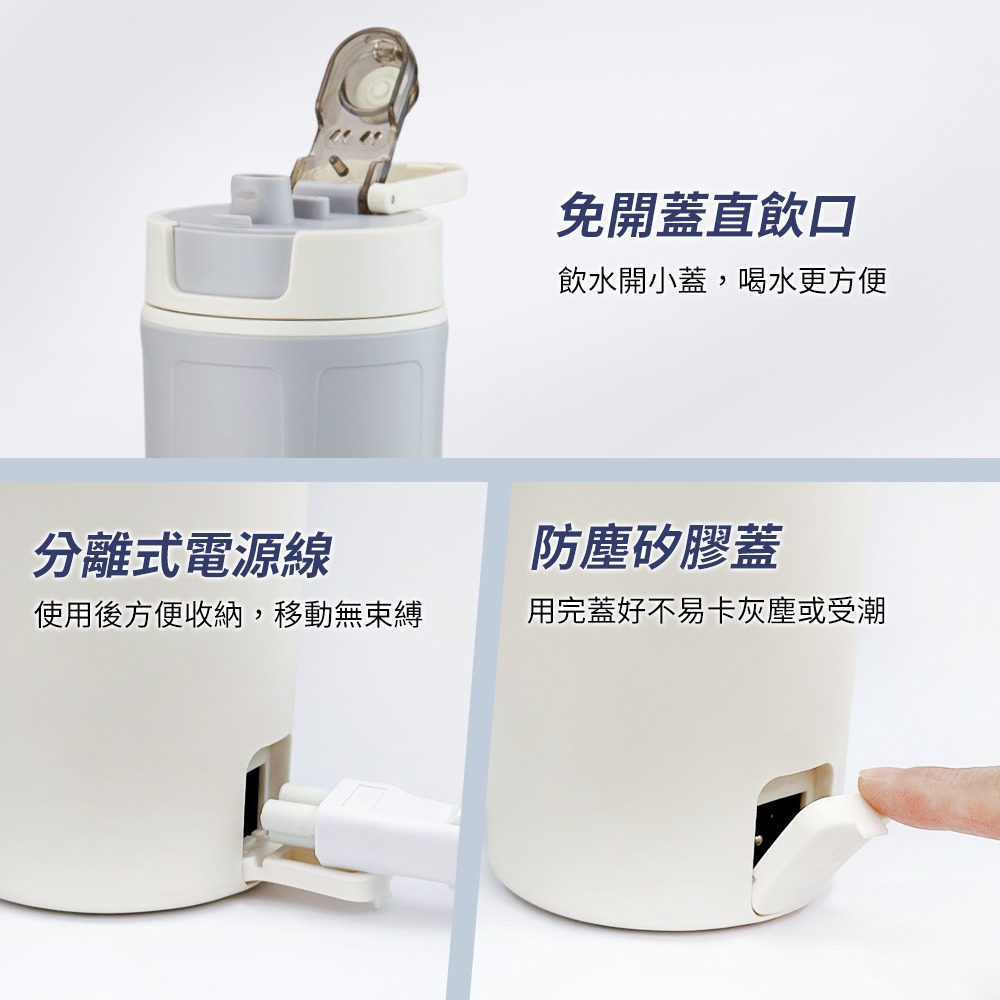 免開蓋直飲口
飲水開小蓋，喝水更方便

分離式電源線
使用後方便收納，移動無束縛

防塵矽膠蓋
用完蓋好不易卡灰塵或受潮