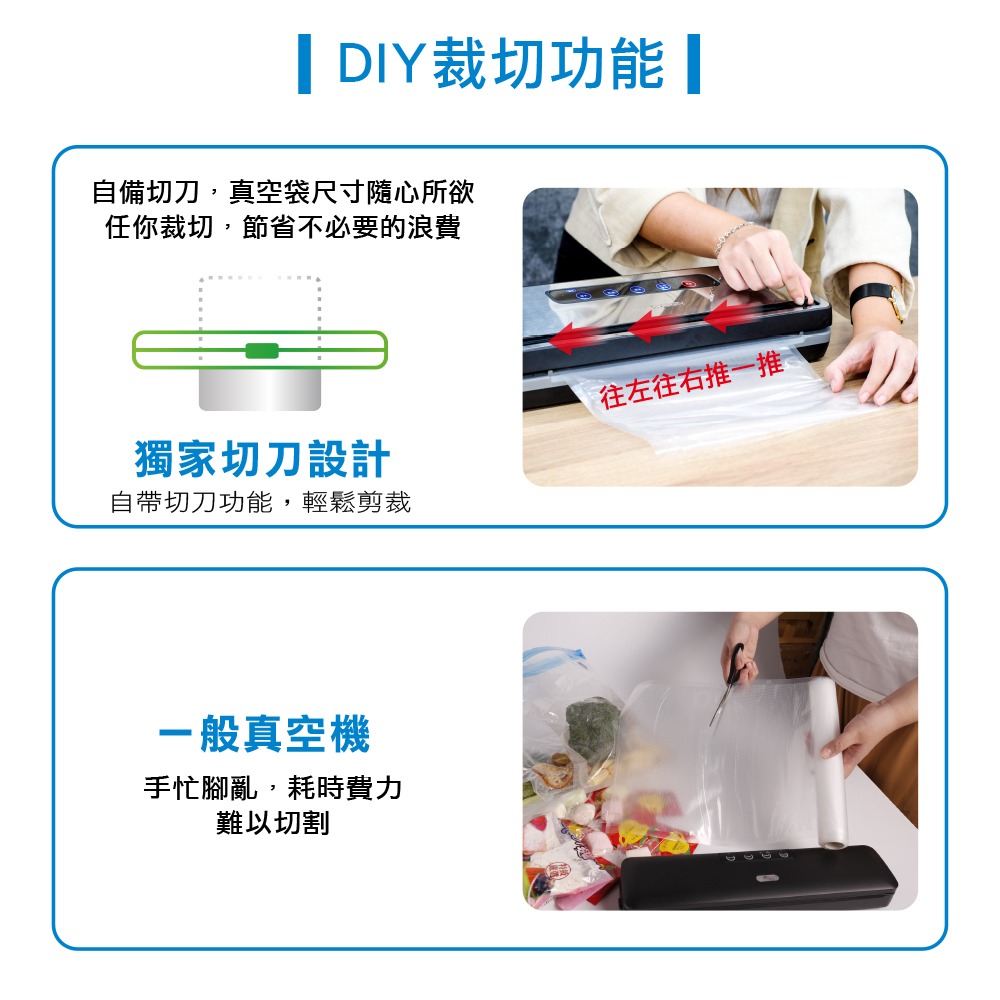 DIY裁切功能

自備切刀，真空袋尺寸隨心所欲
任你裁切，節省不必要的浪費

獨家切刀設計
自帶切刀功能，輕鬆剪裁

往左往右推一推

一般真空機
手忙腳亂，耗時費力
難以切割