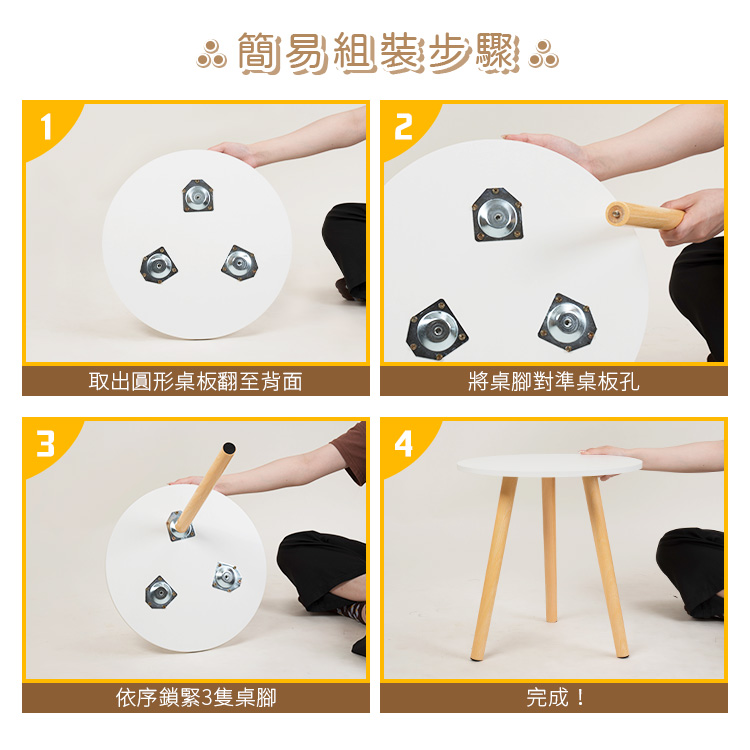 簡易組裝步驟

1

取出圓形桌板翻至背面

2

將桌腳對準桌板孔

3

依序鎖緊3隻桌腳

4

完成！