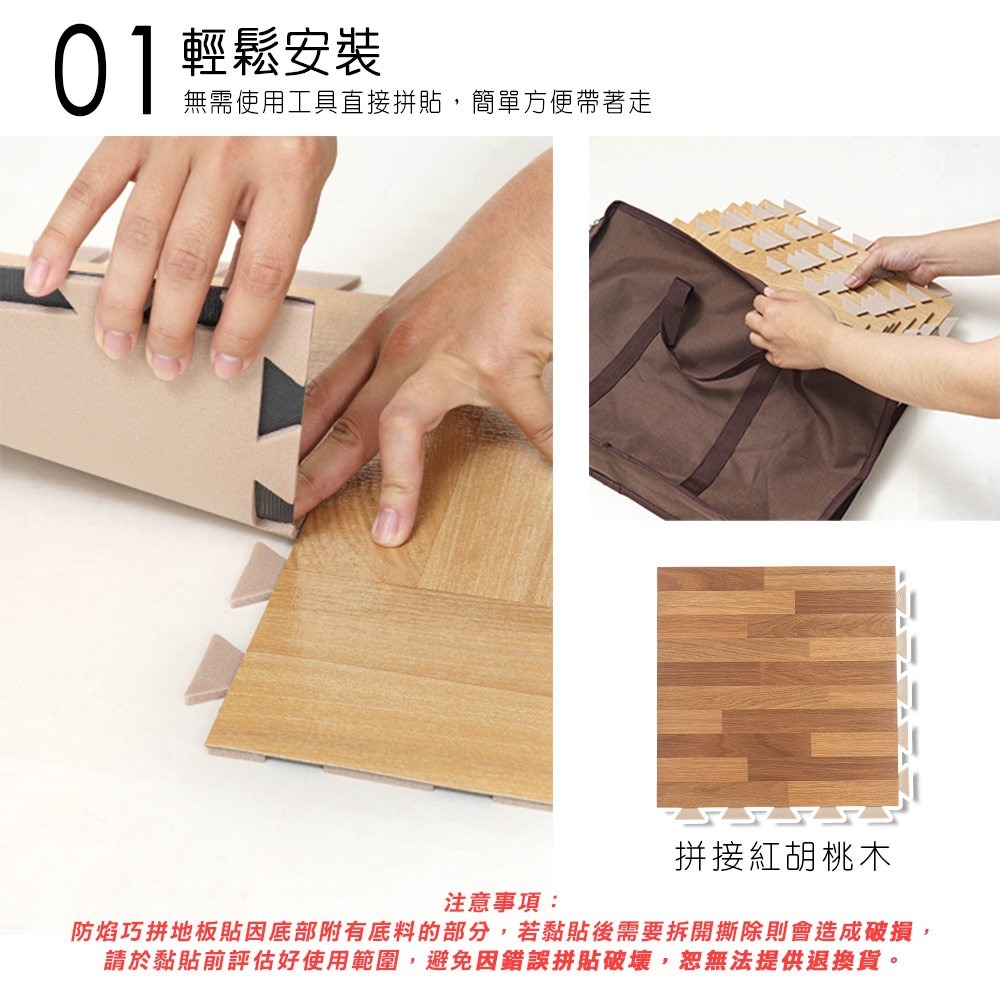 01 輕鬆安裝

無需使用工具直接拼貼，簡單方便帶著走

拼接紅胡桃木

注意事項：

防焰巧拼地板貼因底部附有底料的部分，若黏貼後需要拆開撕除則會造成破損，請於黏貼前評估好使用範圍，避免因錯誤拼貼破壞，恕無法提供退換貨。