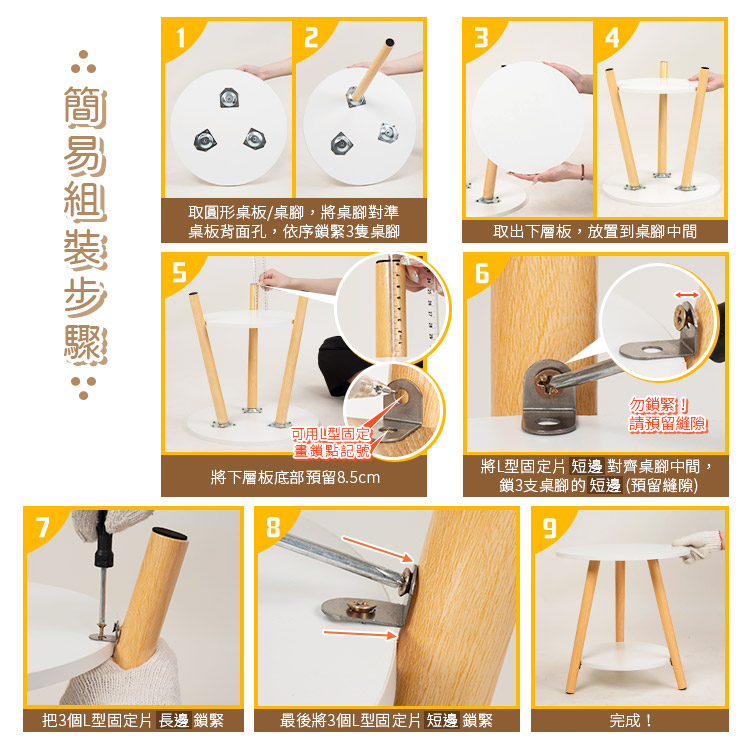 簡易組裝步驟

1

2

取圓形桌板/桌腳，將桌腳對準桌板背面孔，依序鎖緊3隻桌腳

3

4

取出下層板，放置到桌腳中間

5

可用L型固定畫鎖點記號

將下層板底部預留8.5cm

6

勿鎖緊！請預留縫隙

將L型固定片 短邊 對齊桌腳中間，鎖3支桌腳的 短邊 (預留縫隙)

7

把3個L型固定片 長邊 鎖緊

8

最後將3個L型固定片 短邊 鎖緊

9

完成！