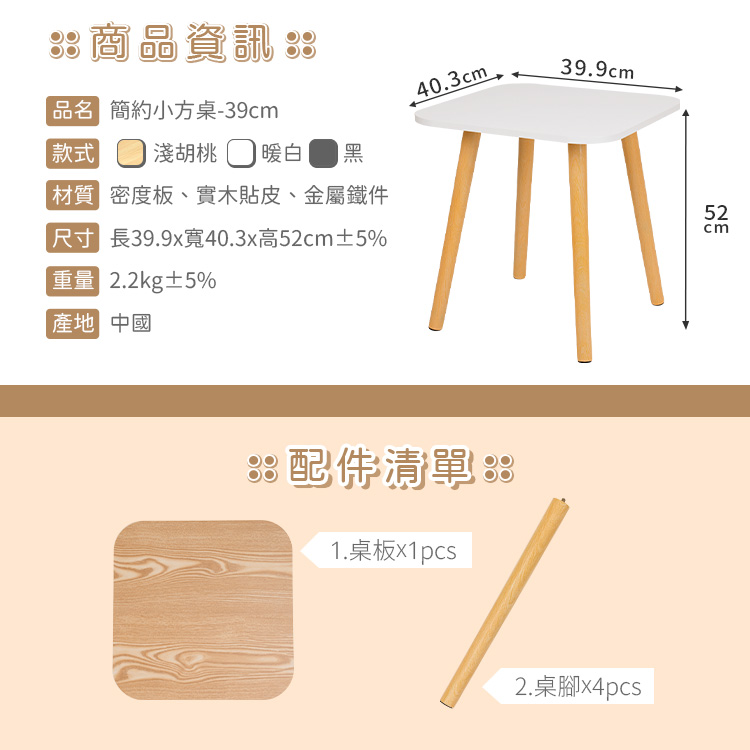 商品資訊

品名 簡約小方桌-39cm

款式 淺胡桃 暖白 黑

材質 密度板、實木貼皮、金屬鐵件

尺寸 長39.9x寬40.3x高52cm±5%

重量 2.2kg±5%

產地 中國

40.3cm

39.9cm

52 cm

配件清單

1.桌板x1pcs

2.桌腳x4pcs