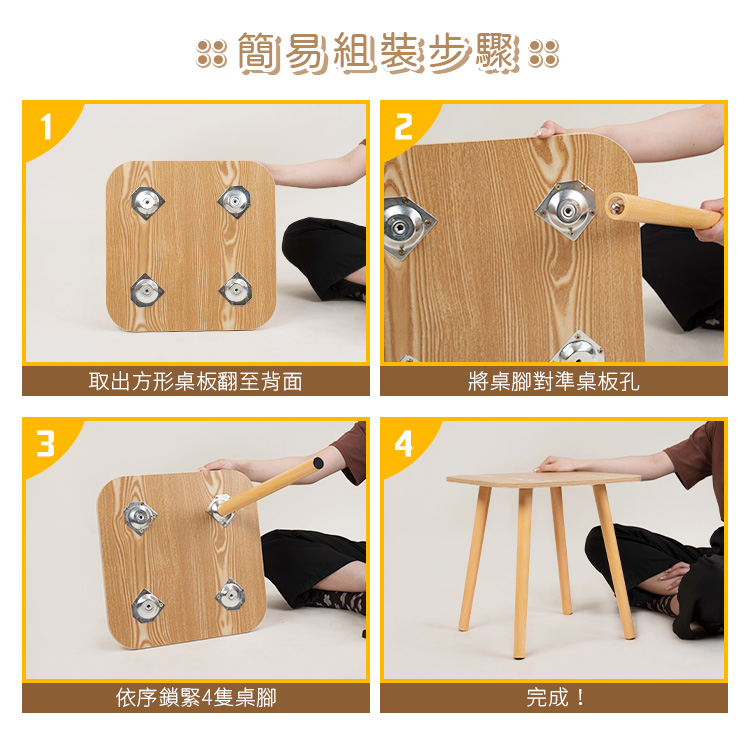 簡易組裝步驟

1

取出方形桌板翻至背面

2

將桌腳對準桌板孔

3

依序鎖緊4隻桌腳

4

完成！