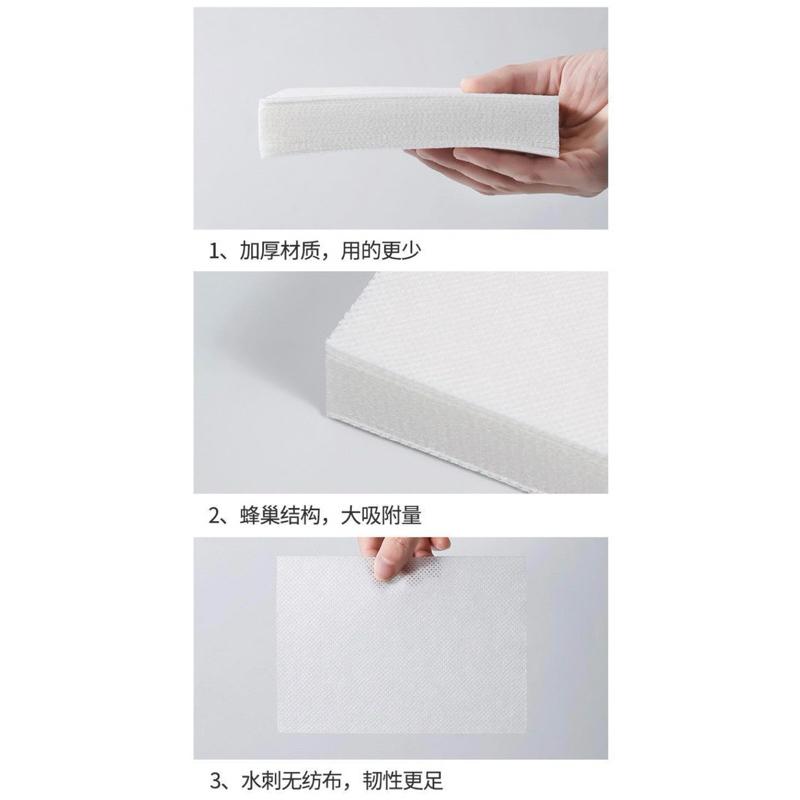 1、加厚材质，用的更少

2、蜂巢结构，大吸附量

3、水刺无纺布，韧性更足