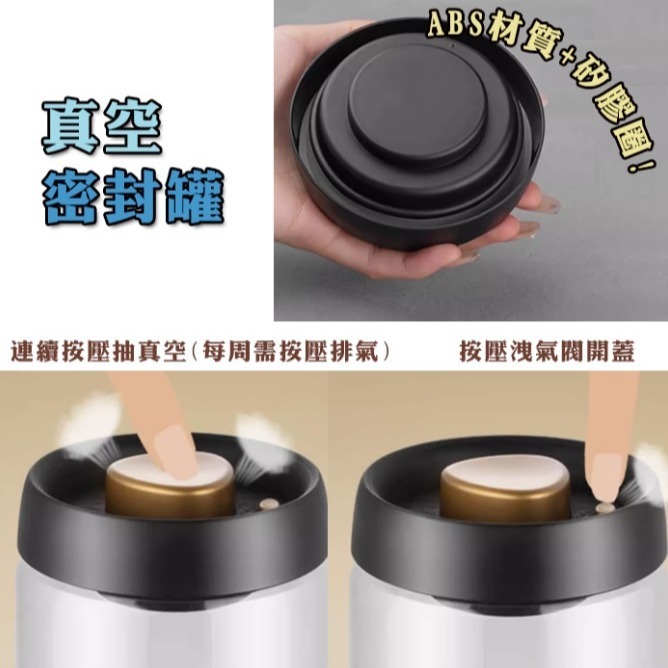 真空
密封罐

ABS材質+矽膠圈!

連續按壓抽真空(每周需按壓排氣)

按壓洩氣閥開蓋