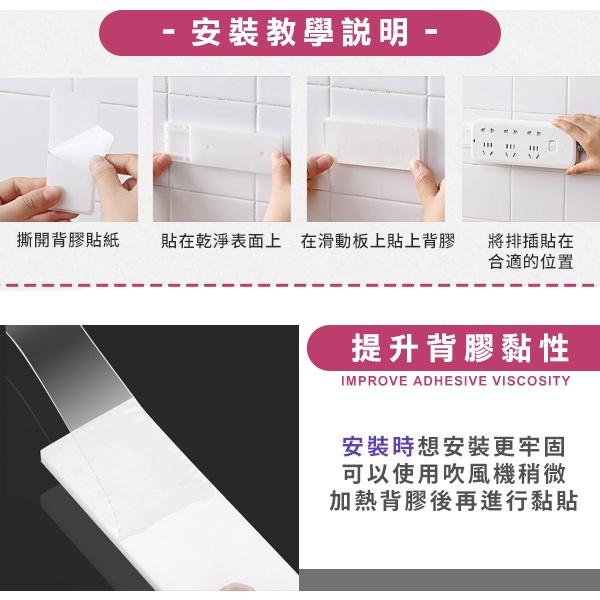 - 安裝教學說明 -

撕開背膠貼紙

貼在乾淨表面上

在滑動板上貼上背膠

將排插貼在合適的位置

提升背膠黏性

IMPROVE ADHESIVE VISCOSITY

安裝時想安裝更牢固
可以使用吹風機稍微
加熱背膠後再進行黏貼