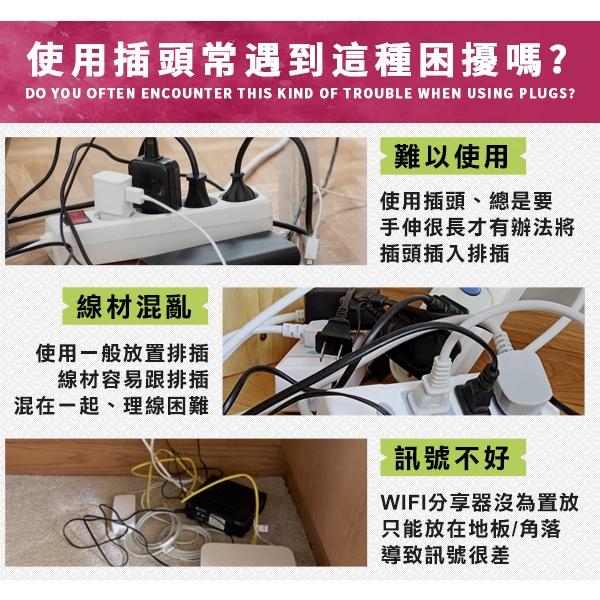 使用插頭常遇到這種困擾嗎?
DO YOU OFTEN ENCOUNTER THIS KIND OF TROUBLE WHEN USING PLUGS?

難以使用

使用插頭、總是要手伸很長才有辦法將插頭插入排插

線材混亂

使用一般放置排插線材容易跟排插混在一起、理線困難

訊號不好

WIFI分享器沒為置放只能放在地板/角落導致訊號很差