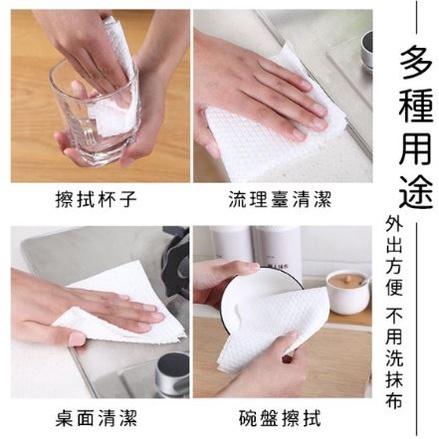 擦拭杯子

流理臺清潔

桌面清潔

碗盤擦拭

多種用途

外出方便 不用洗抹布