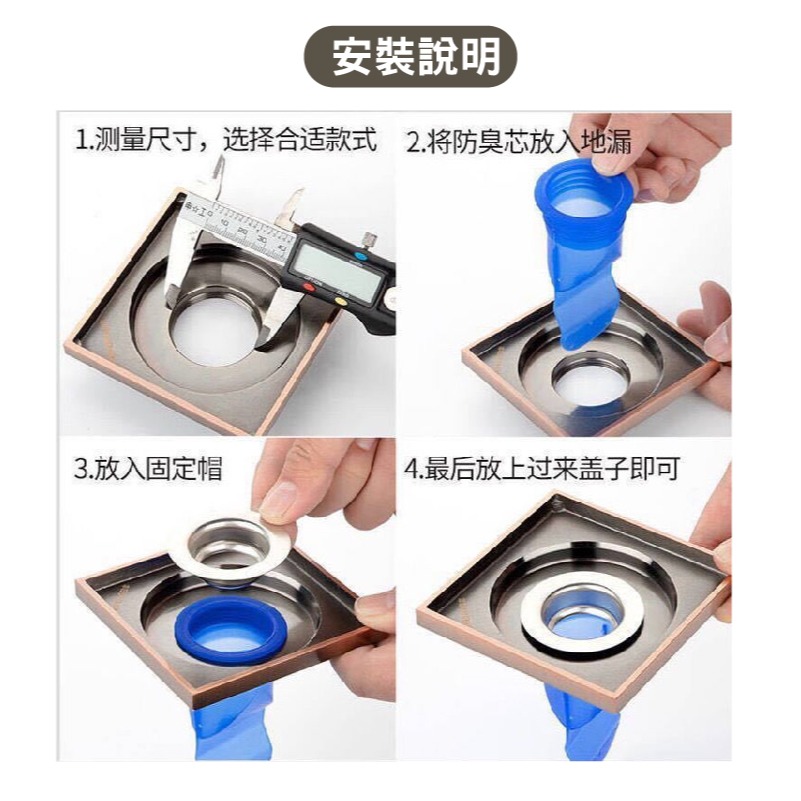 安裝說明

1.测量尺寸，选择合适款式

2.将防臭芯放入地漏

3.放入固定帽

4.最后放上过来盖子即可