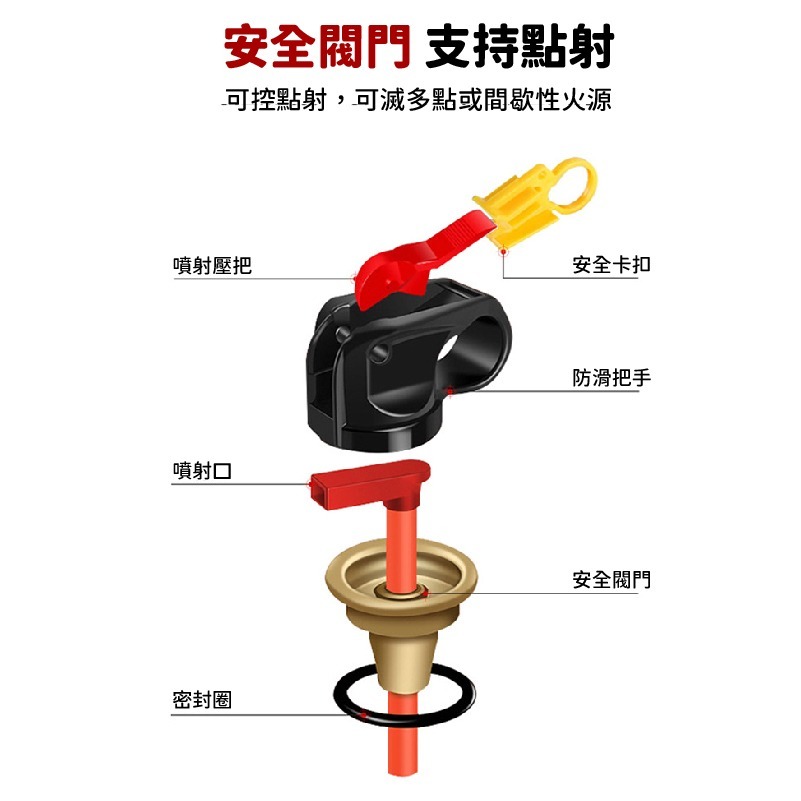 安全閥門 支持點射

可控點射，可滅多點或間歇性火源

噴射壓把

安全卡扣

防滑把手

噴射口

安全閥門

密封圈