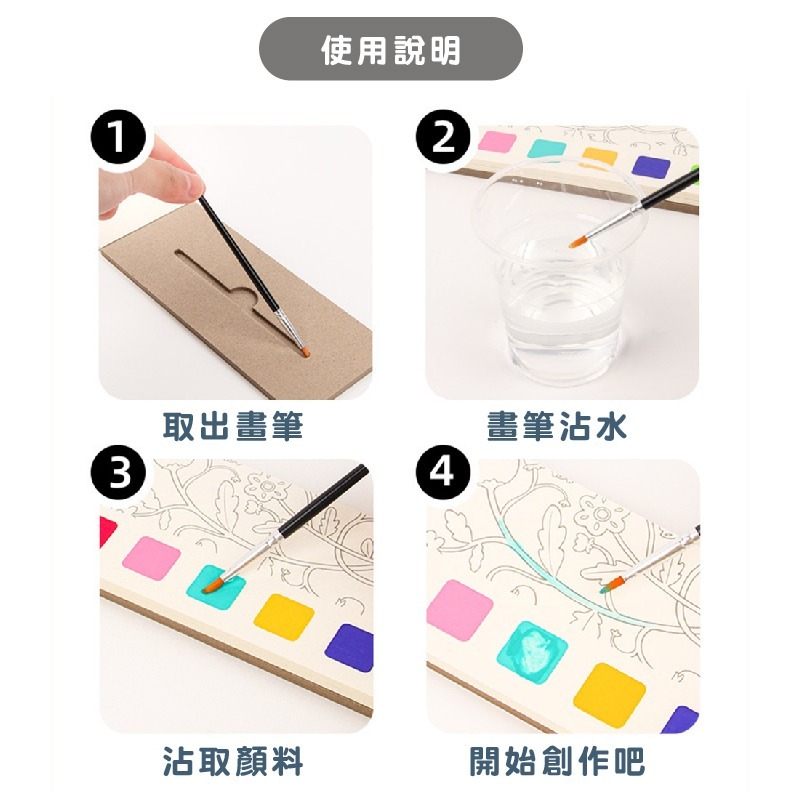 使用說明

1
取出畫筆

2
畫筆沾水

3
沾取顏料

4
開始創作吧