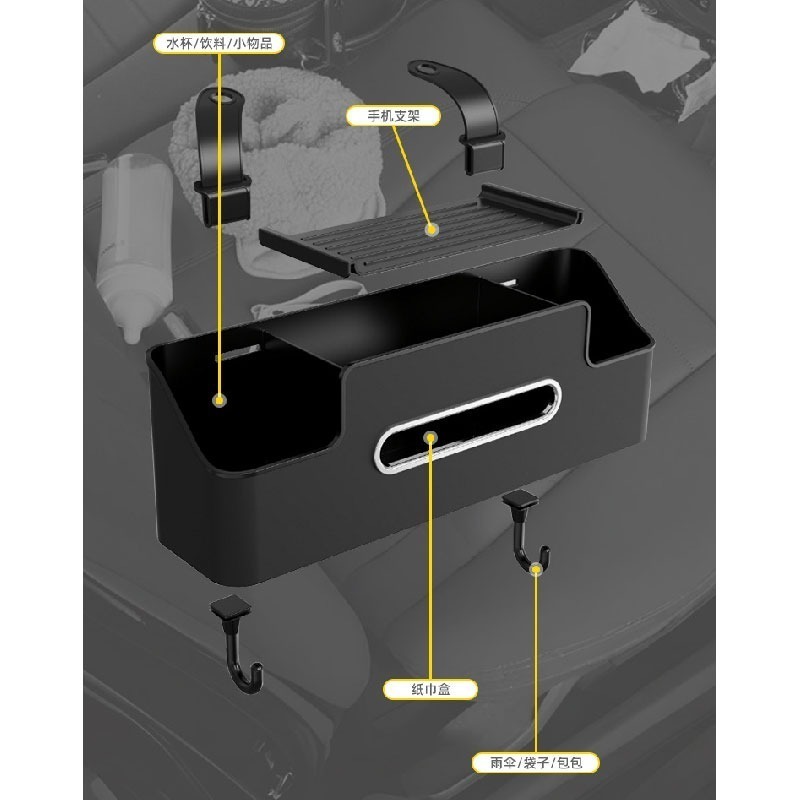 水杯/饮料/小物品

手机支架

纸巾盒

雨伞/袋子/包包