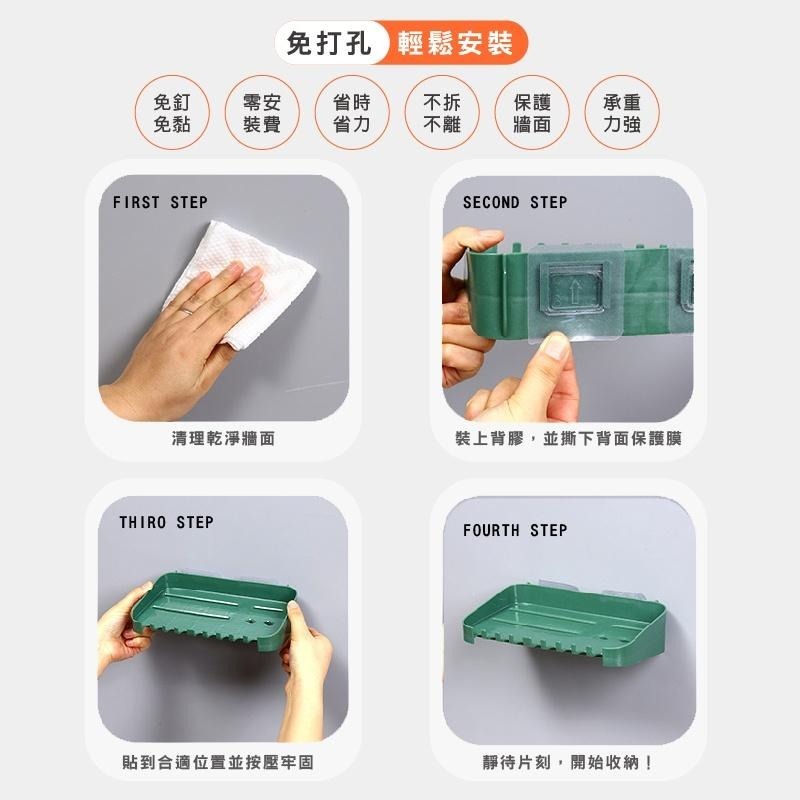 免打孔 輕鬆安裝

免釘免黏

零安裝費

省時省力

不拆不離

保護牆面

承重力強

FIRST STEP

清理乾淨牆面

SECOND STEP

裝上背膠，並撕下背面保護膜

THIRO STEP

貼到合適位置並按壓牢固

FOURTH STEP

靜待片刻，開始收納！