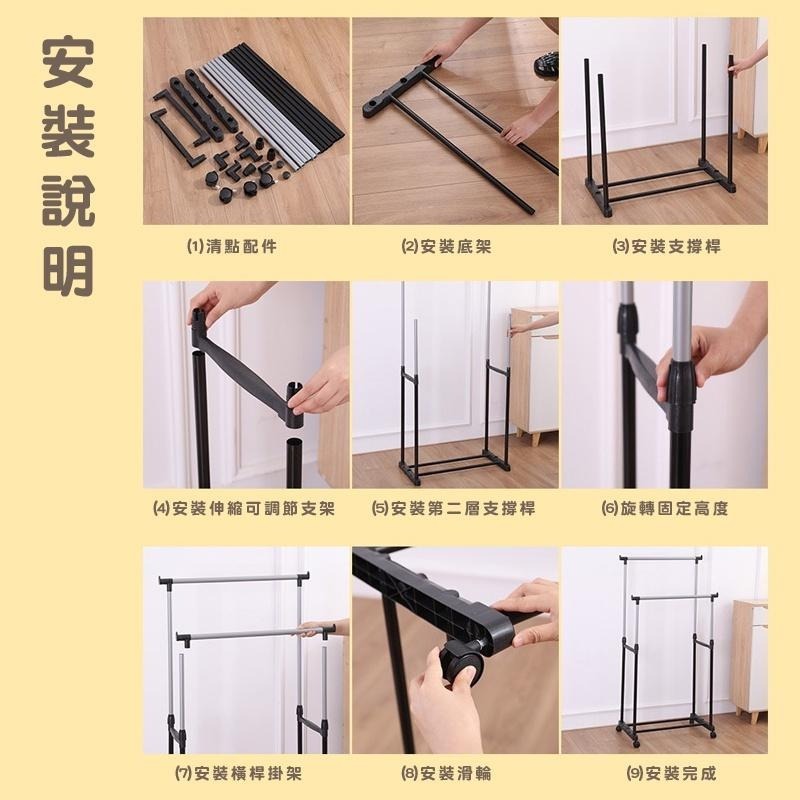 安裝說明

(1)清點配件

(2)安裝底架

(3)安裝支撐桿

(4)安裝伸縮可調節支架

(5)安裝第二層支撐桿

(6)旋轉固定高度

(7)安裝橫桿掛架

(8)安裝滑輪

(9)安裝完成