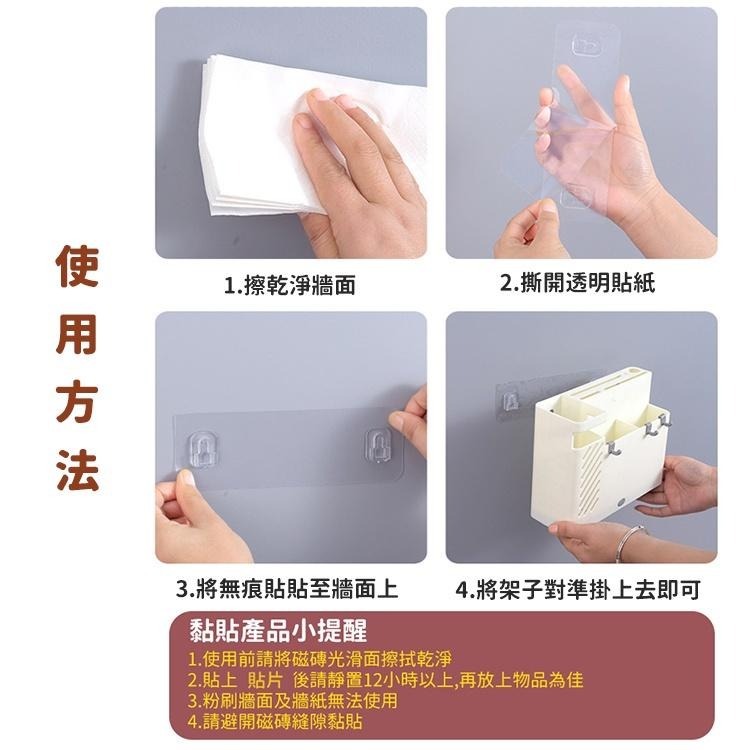 使用方法

1.擦乾淨牆面

2.撕開透明貼紙

3.將無痕貼貼至牆面上

4.將架子對準掛上去即可

黏貼產品小提醒
1.使用前請將磁磚光滑面擦拭乾淨
2.貼上 貼片 後請靜置12小時以上,再放上物品為佳
3.粉刷牆面及牆紙無法使用
4.請避開磁磚縫隙黏貼