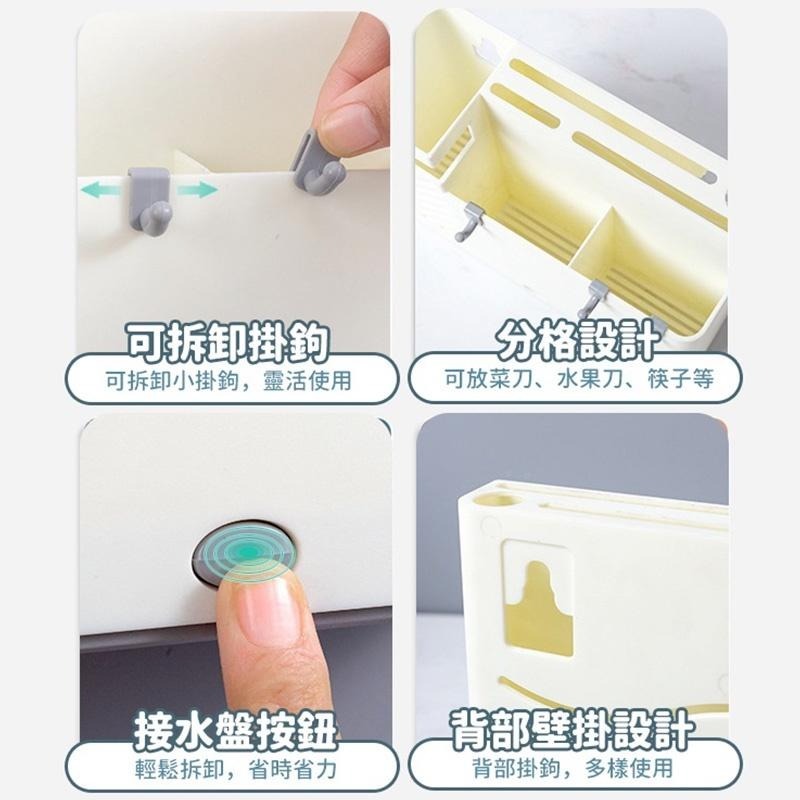 可拆卸掛鉤
可拆卸小掛鉤，靈活使用

分格設計
可放菜刀、水果刀、筷子等

接水盤按鈕
輕鬆拆卸，省時省力

背部壁掛設計
背部掛鉤，多樣使用