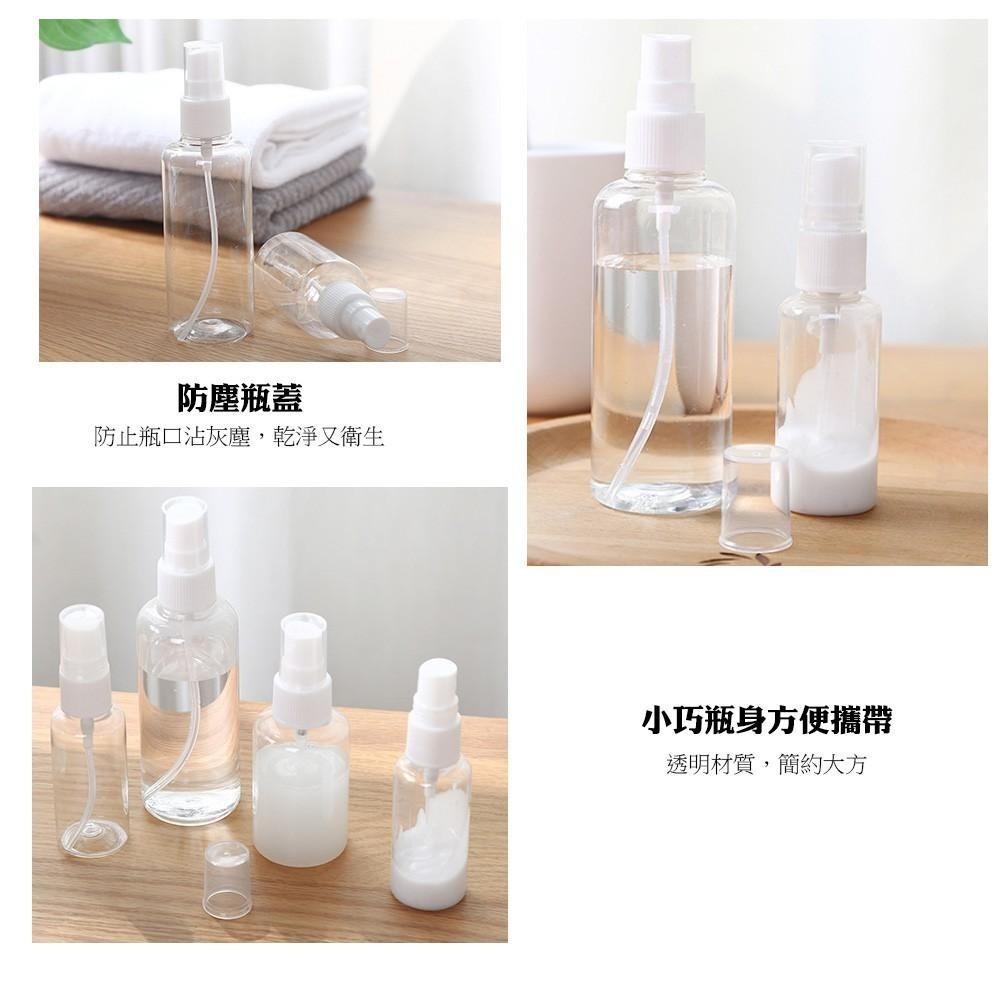 防塵瓶蓋
防止瓶口沾灰塵，乾淨又衛生

小巧瓶身方便攜帶
透明材質，簡約大方