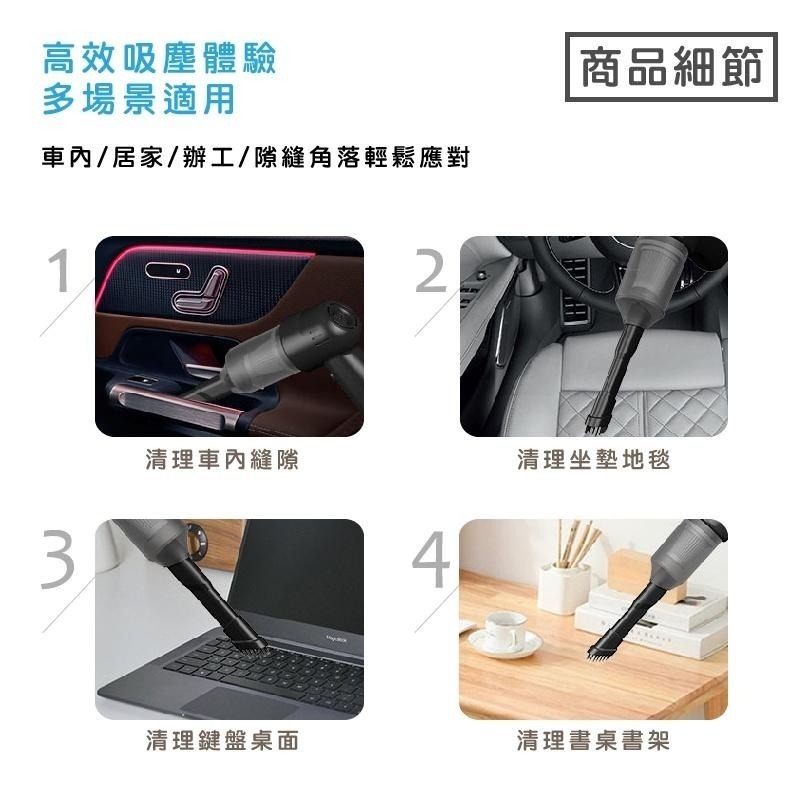 高效吸塵體驗
多場景適用

商品細節

車內/居家/辦工/隙縫角落輕鬆應對

1

清理車內縫隙

2

清理坐墊地毯

3

清理鍵盤桌面

4

清理書桌書架