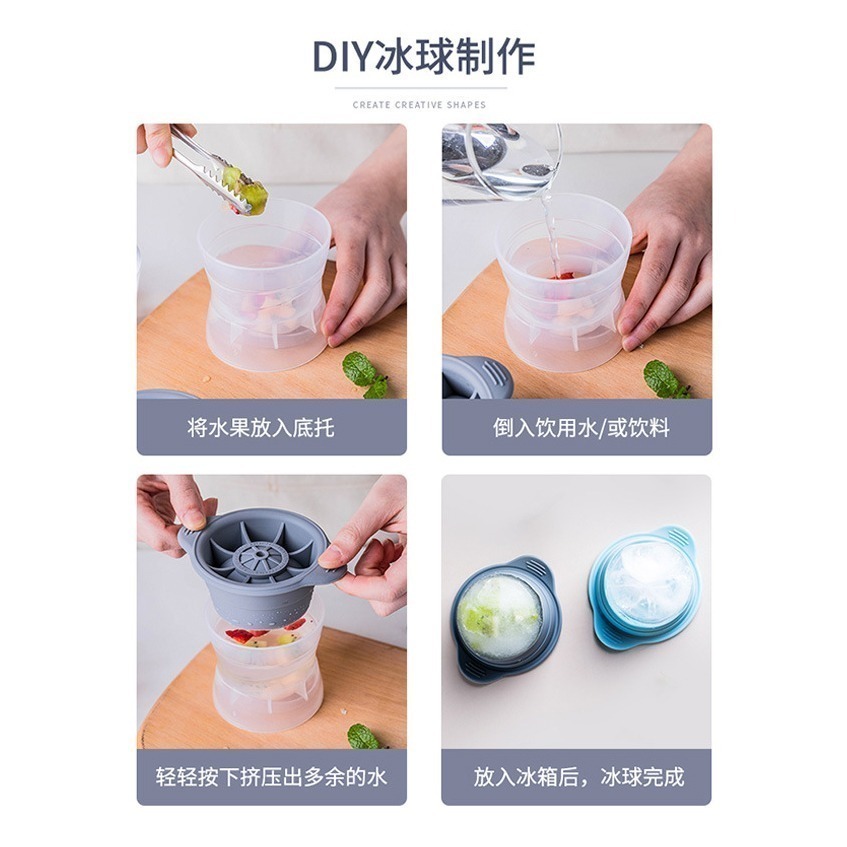 DIY冰球制作

CREATE CREATIVE SHAPES

将水果放入底托

倒入饮用水/或饮料

轻轻按下挤压出多余的水

放入冰箱后，冰球完成