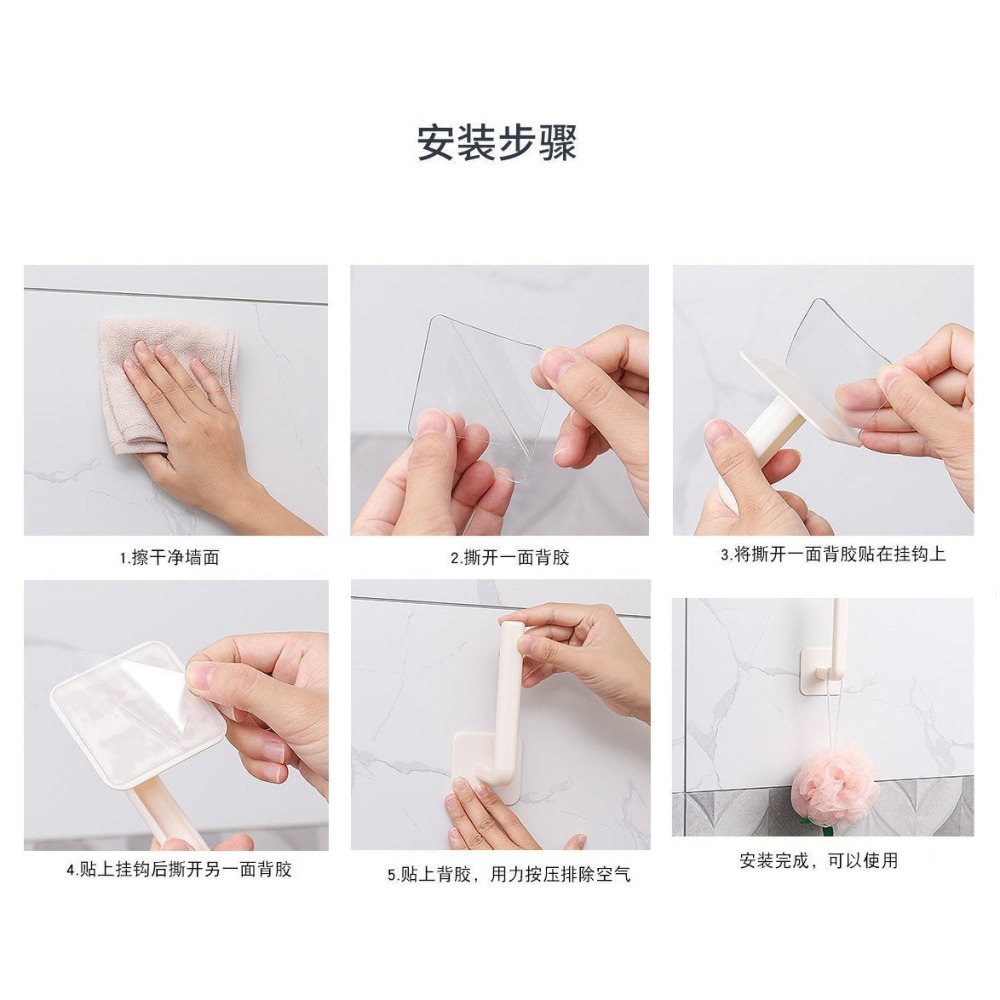 安装步骤

1.擦干净墙面

2.撕开一面背胶

3.将撕开一面背胶贴在挂钩上

4.贴上挂钩后撕开另一面背胶

5.贴上背胶，用力按压排除空气

安装完成，可以使用