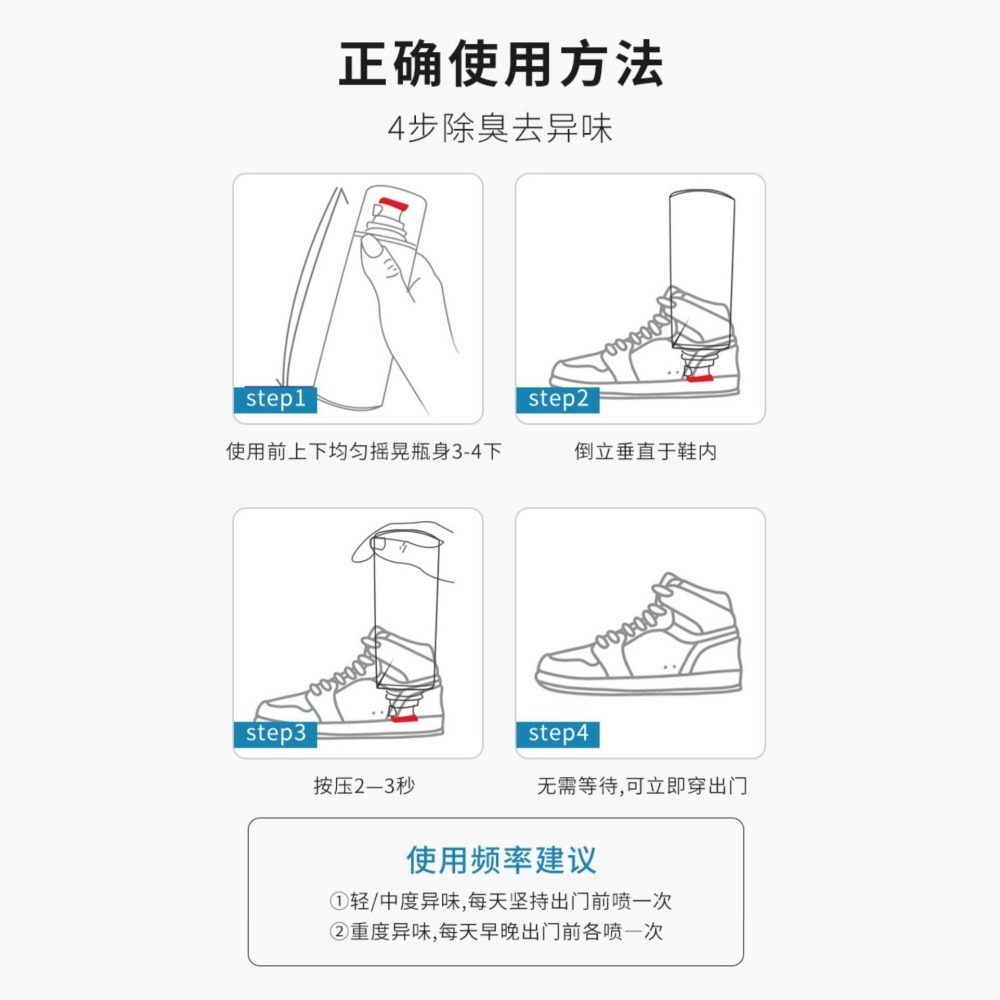 正确使用方法

4步除臭去异味

step1

使用前上下均匀摇晃瓶身3-4下

step2

倒立垂直于鞋内

step3

按压2—3秒

step4

无需等待,可立即穿出门

使用频率建议

①轻/中度异味,每天坚持出门前喷一次

②重度异味,每天早晚出门前各喷一次