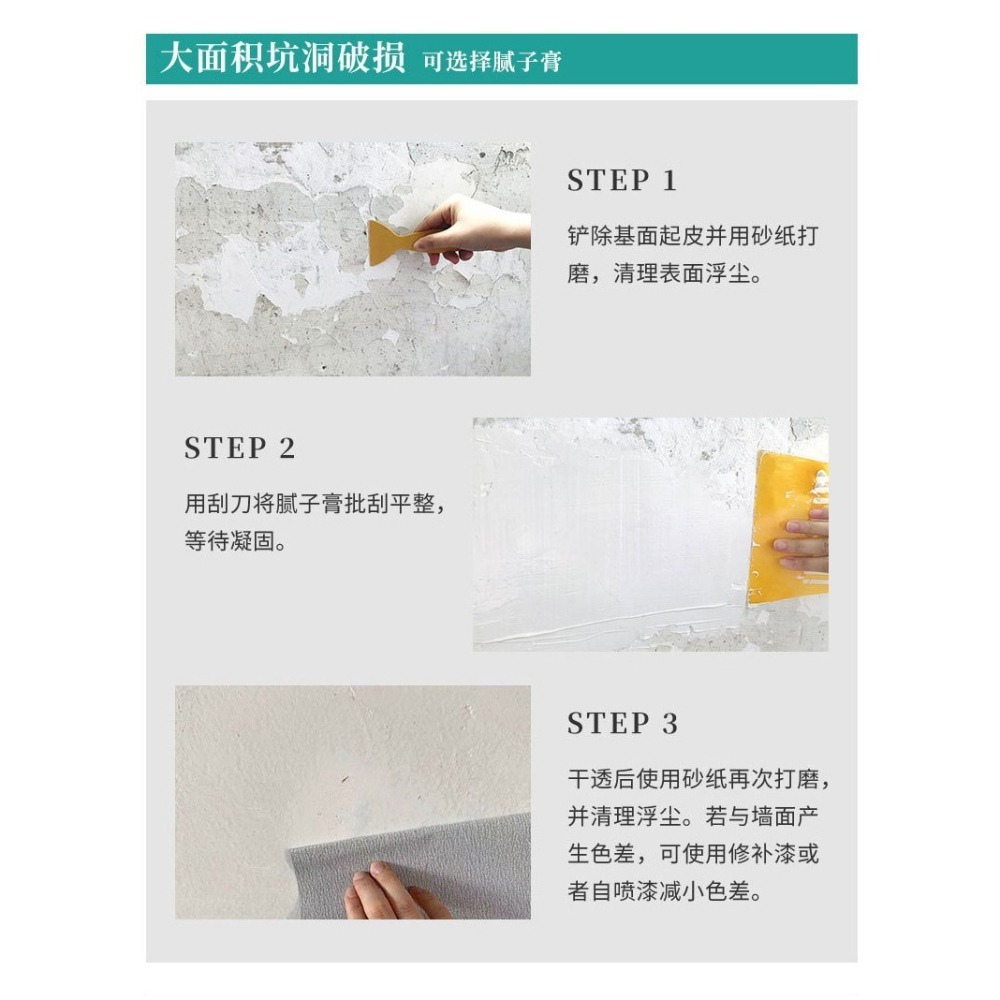 大面积坑洞破损 可选择腻子膏

STEP 1

铲除基面起皮并用砂纸打磨，清理表面浮尘。

STEP 2

用刮刀将腻子膏批刮平整，等待凝固。

STEP 3

干透后使用砂纸再次打磨，并清理浮尘。若与墙面产生色差，可使用修补漆或者自喷漆减小色差。