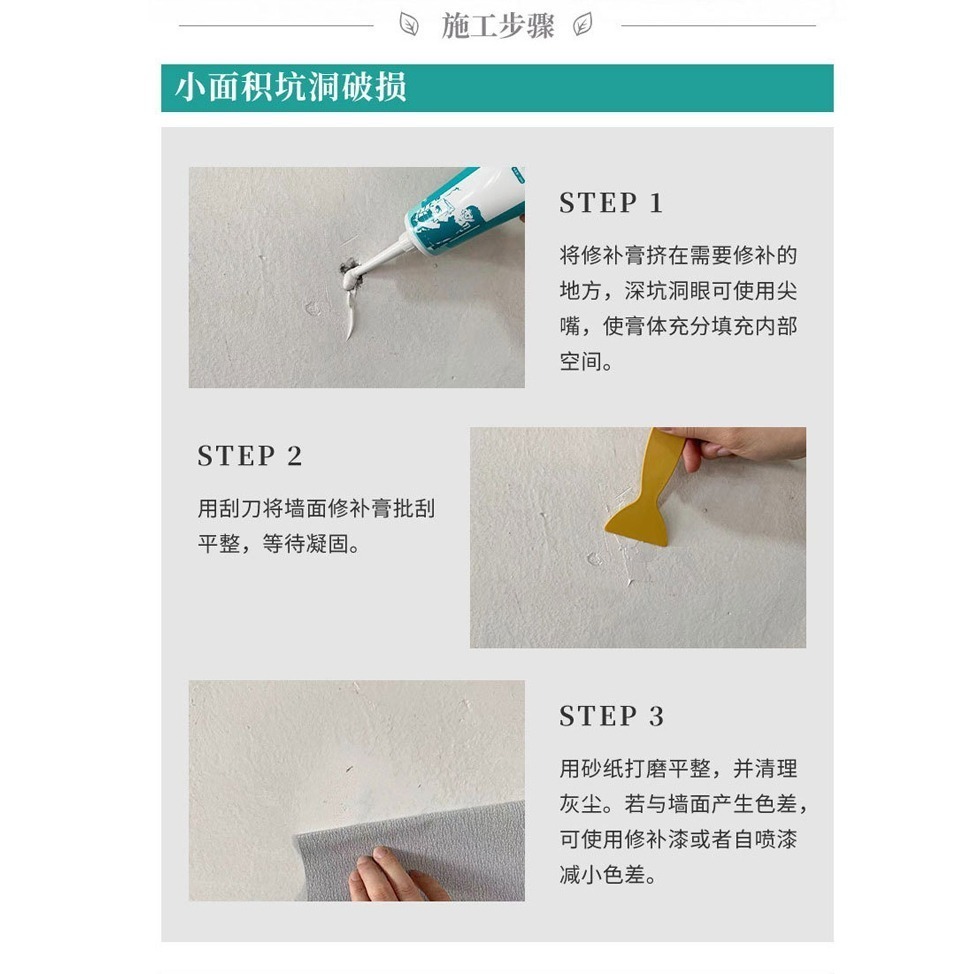 施工步骤

小面积坑洞破损

STEP 1

将修补膏挤在需要修补的地方，深坑洞眼可使用尖嘴，使膏体充分填充内部空间。

STEP 2

用刮刀将墙面修补膏批刮平整，等待凝固。

STEP 3

用砂纸打磨平整，并清理灰尘。若与墙面产生色差，可使用修补漆或者自喷漆减小色差。