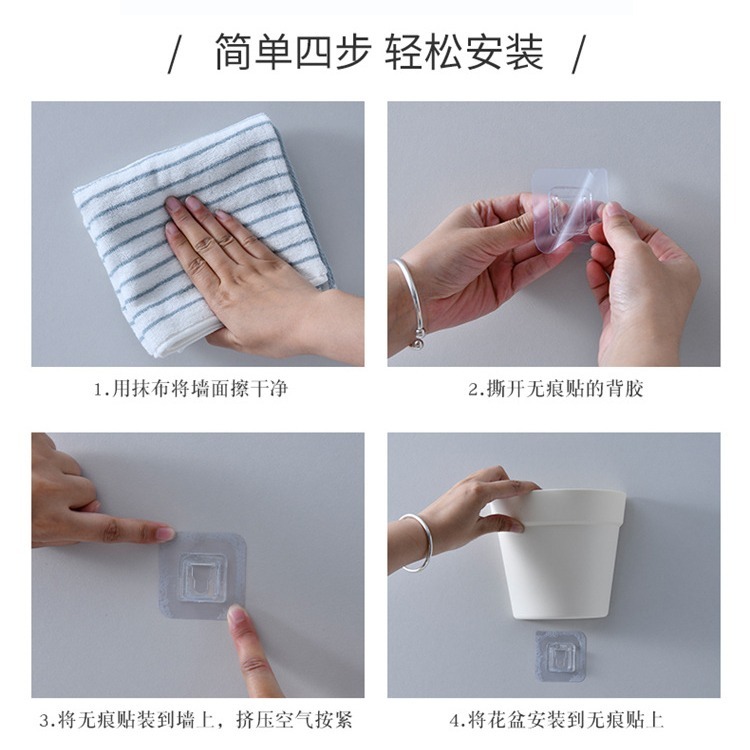 / 简单四步 轻松安装 /

1.用抹布将墙面擦干净

2.撕开无痕贴的背胶

3.将无痕贴装到墙上，挤压空气按紧

4.将花盆安装到无痕贴上