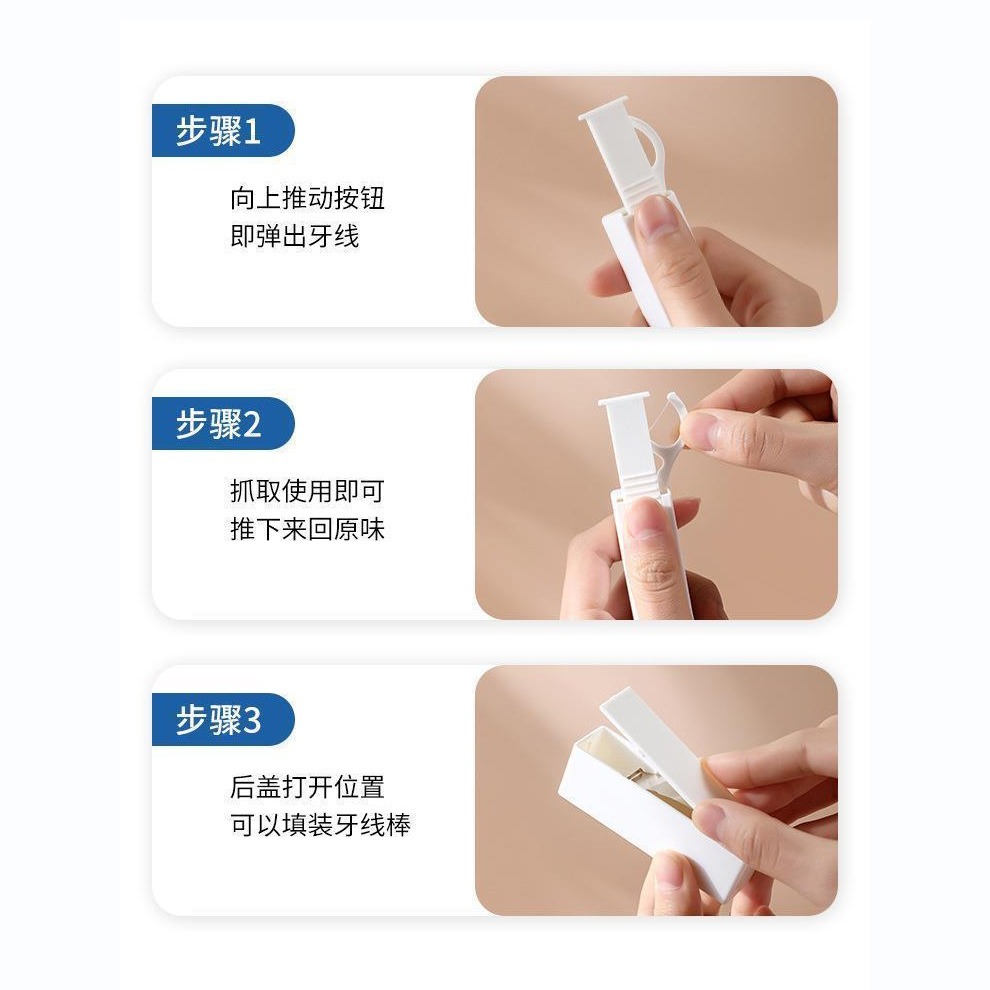 步骤1

向上推动按钮
即弹出牙线

步骤2

抓取使用即可
推下来回原味

步骤3

后盖打开位置
可以填装牙线棒