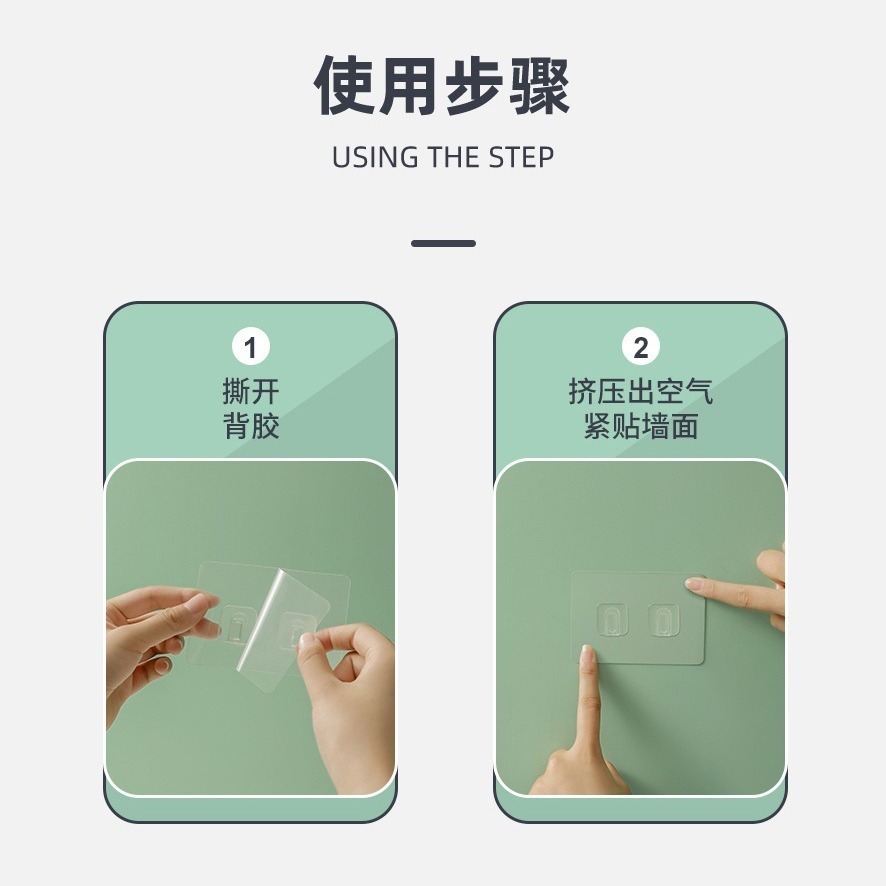 使用步骤

USING THE STEP

1
撕开
背胶

2
挤压出空气
紧贴墙面