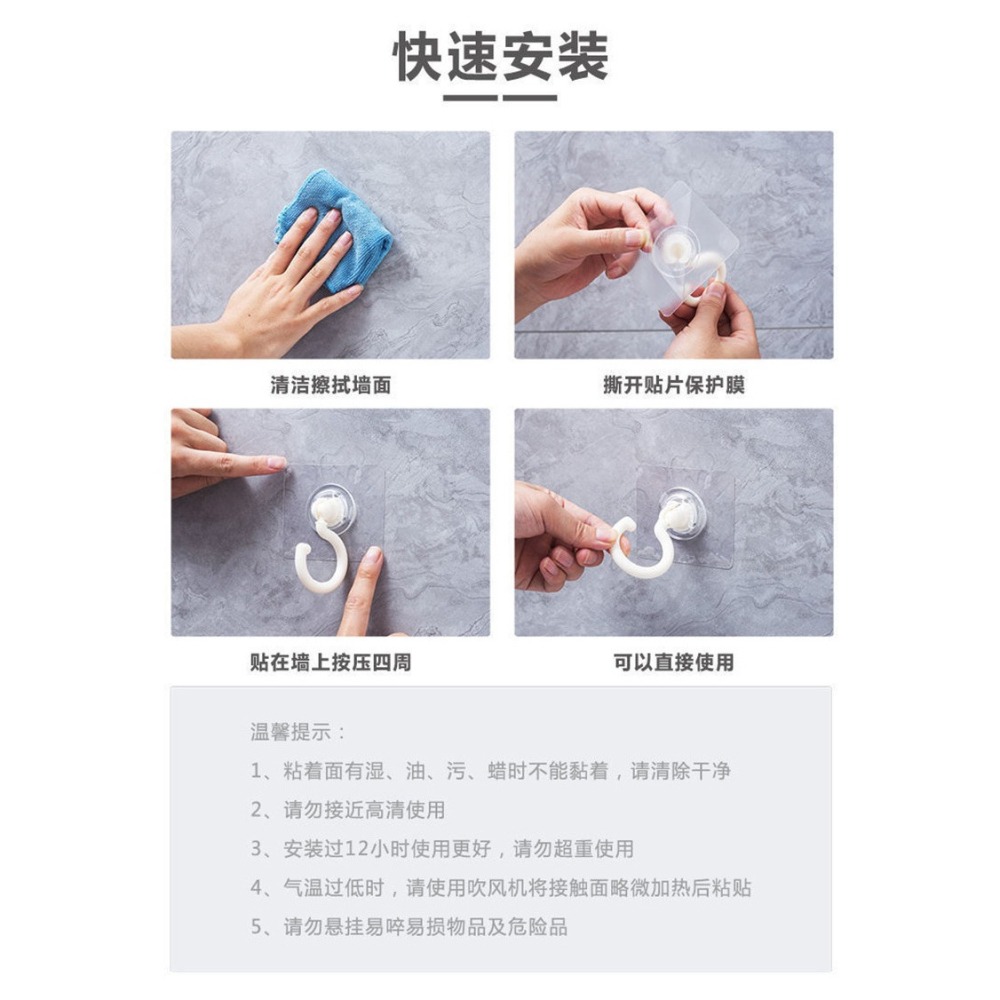 快速安装

清洁擦拭墙面

撕开贴片保护膜

贴在墙上按压四周

可以直接使用

温馨提示：

1、粘着面有湿、油、污、蜡时不能黏着，请清除干净

2、请勿接近高清使用

3、安装过12小时使用更好，请勿超重使用

4、气温过低时，请使用吹风机将接触面略微加热后粘贴

5、请勿悬挂易啐易损物品及危险品