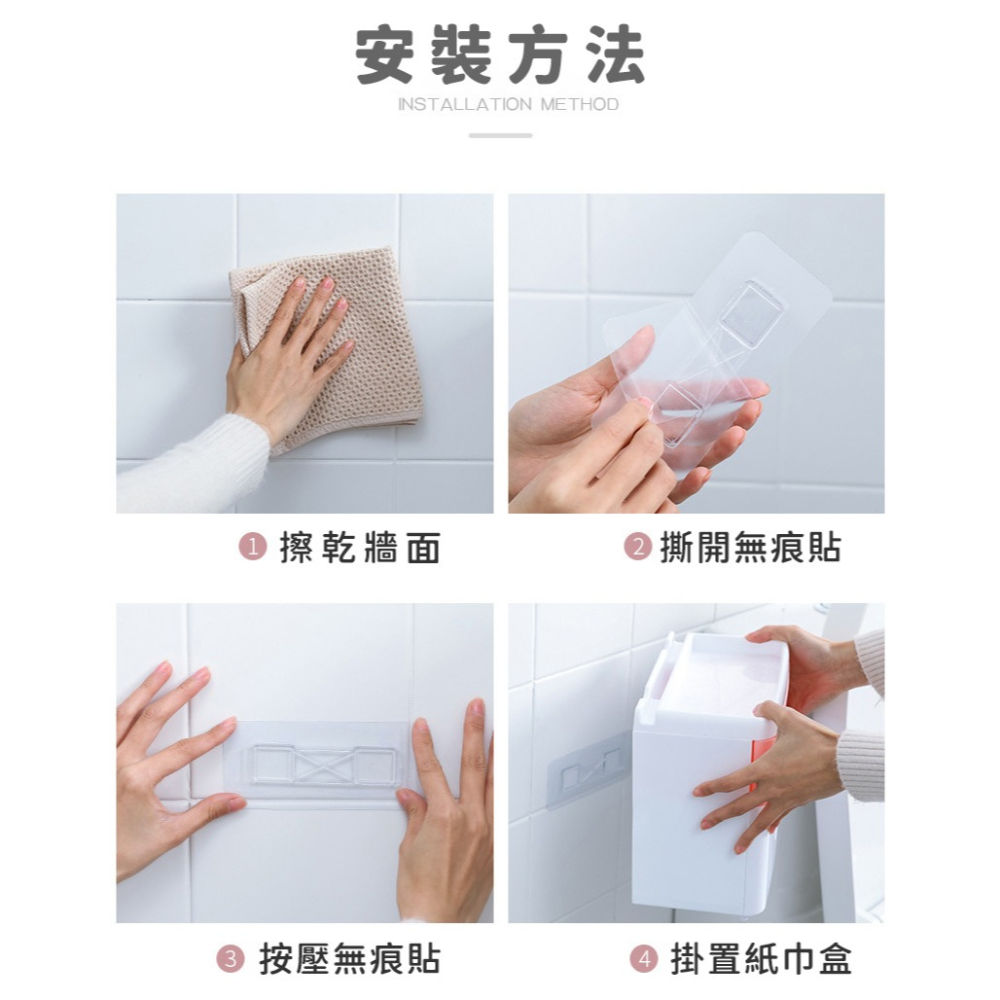 安裝方法
INSTALLATION METHOD

1 擦乾牆面

2 撕開無痕貼

3 按壓無痕貼

4 掛置紙巾盒