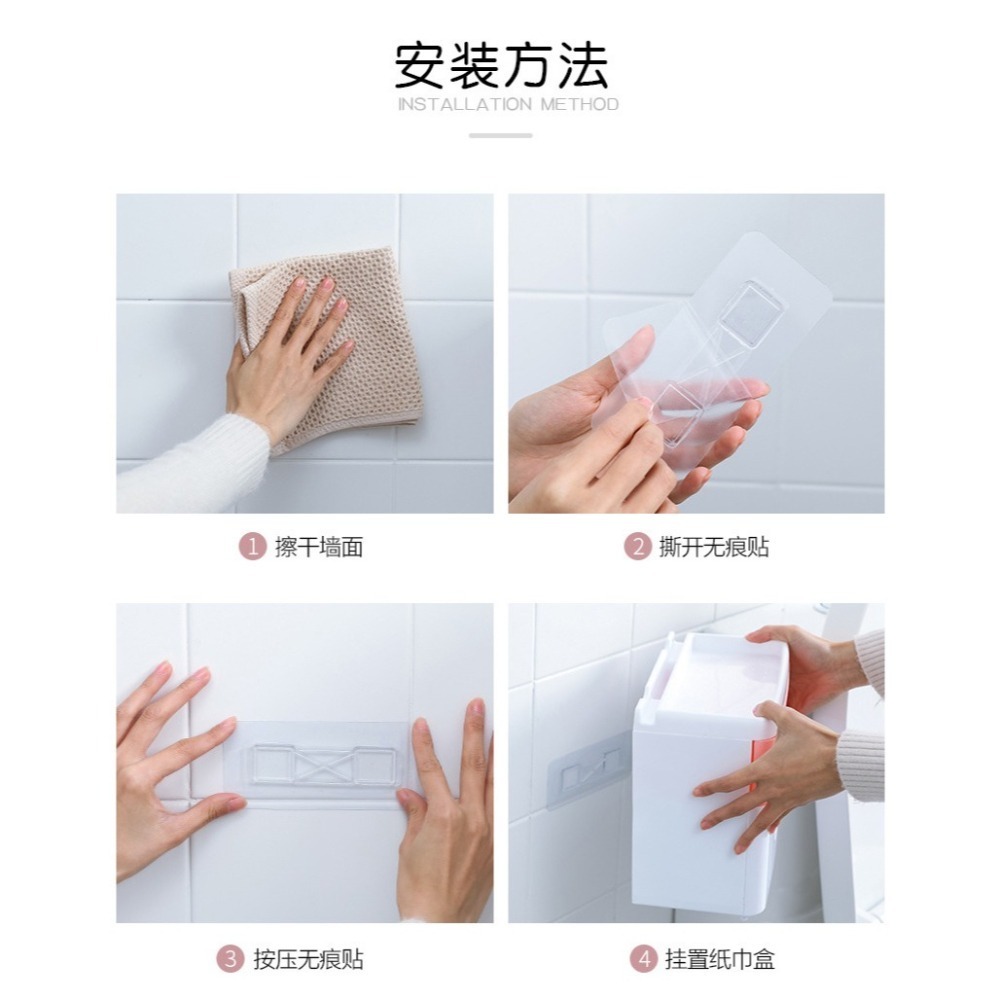 安装方法
INSTALLATION METHOD

1 擦干墙面

2 撕开无痕贴

3 按压无痕贴

4 挂置纸巾盒