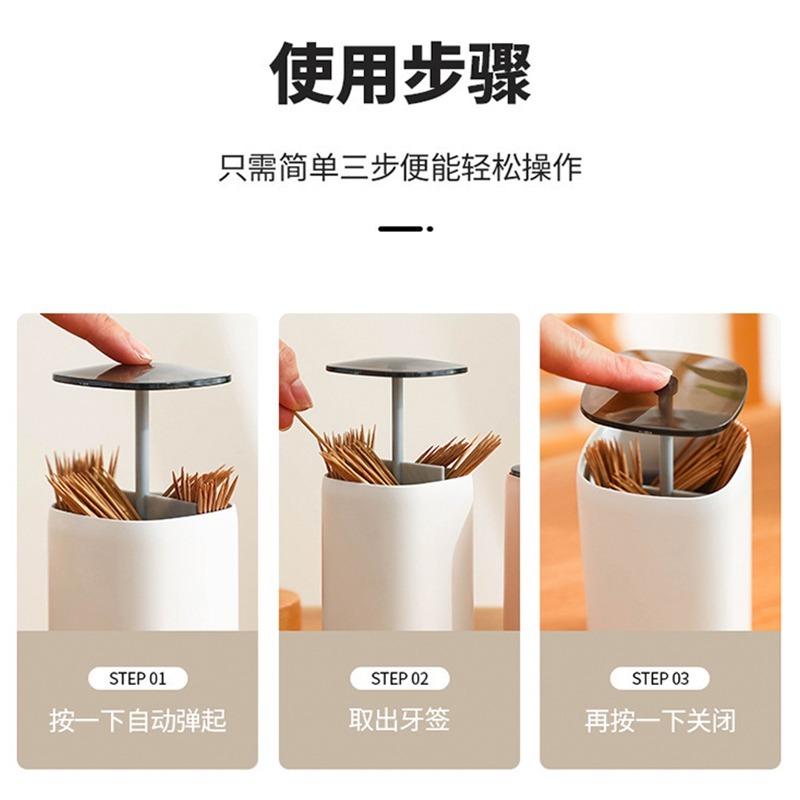 使用步骤

只需简单三步便能轻松操作

STEP 01
按一下自动弹起

STEP 02
取出牙签

STEP 03
再按一下关闭