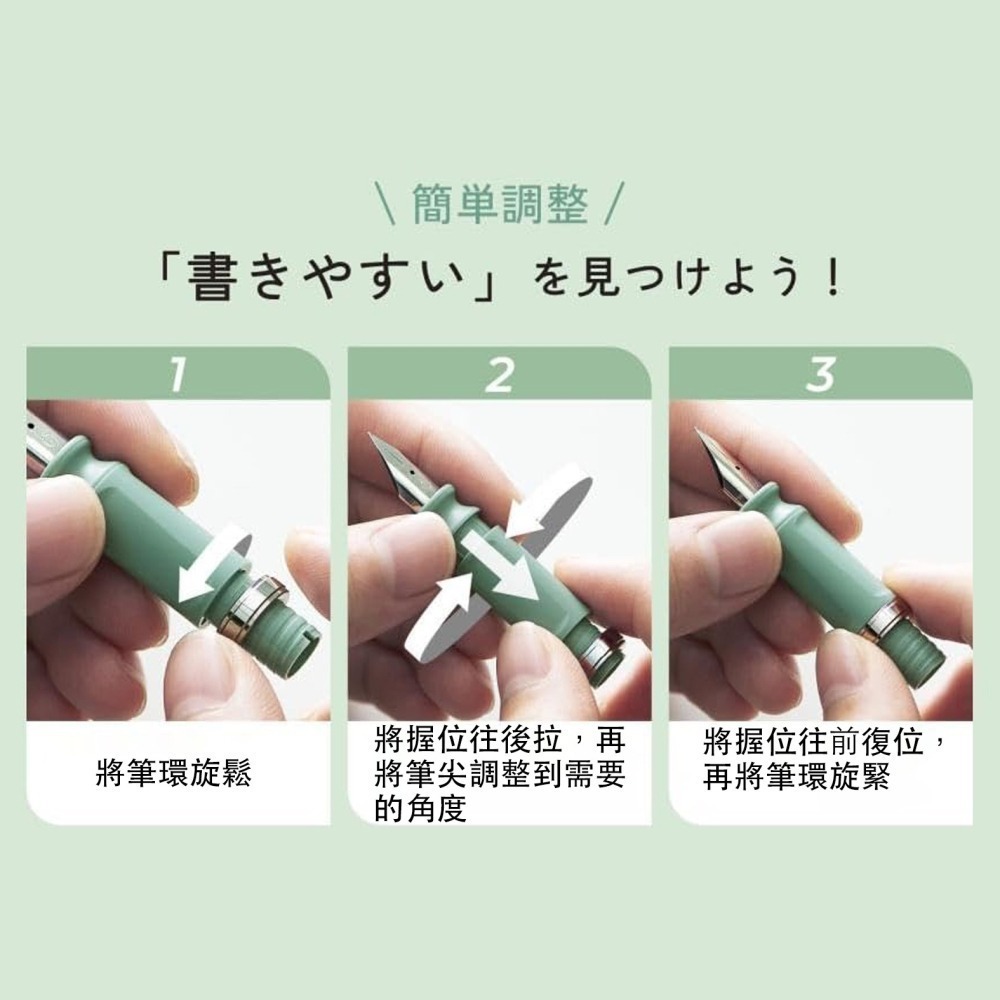 \ 簡単調整 /
「書きやすい」を見つけよう！

1
將筆環旋鬆

2
將握位往後拉，再將筆尖調整到需要的角度

3
將握位往前復位，再將筆環旋緊