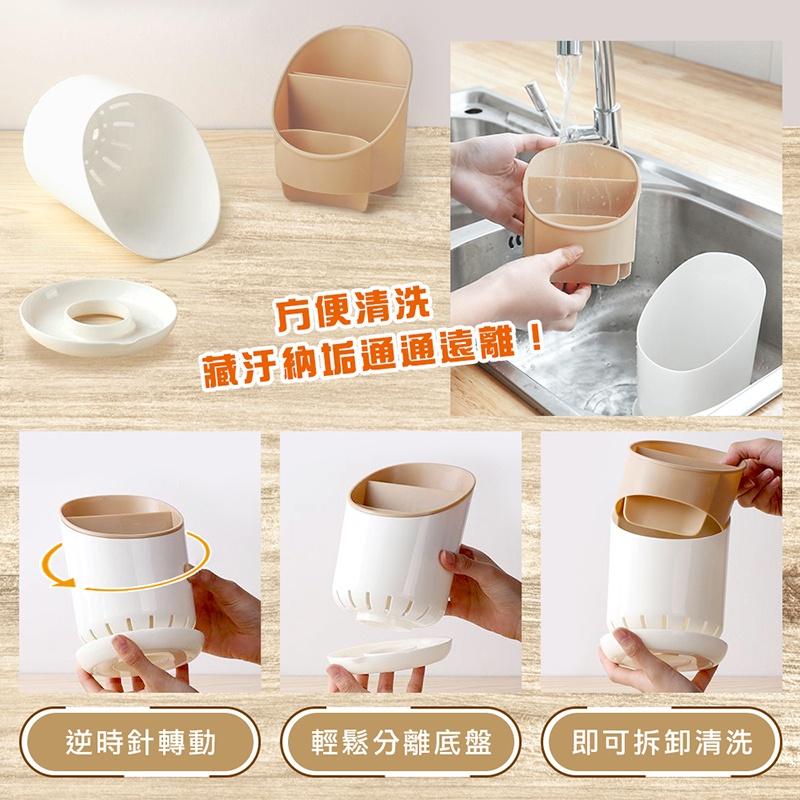 方便清洗
藏汙納垢通通遠離！

逆時針轉動

輕鬆分離底盤

即可拆卸清洗