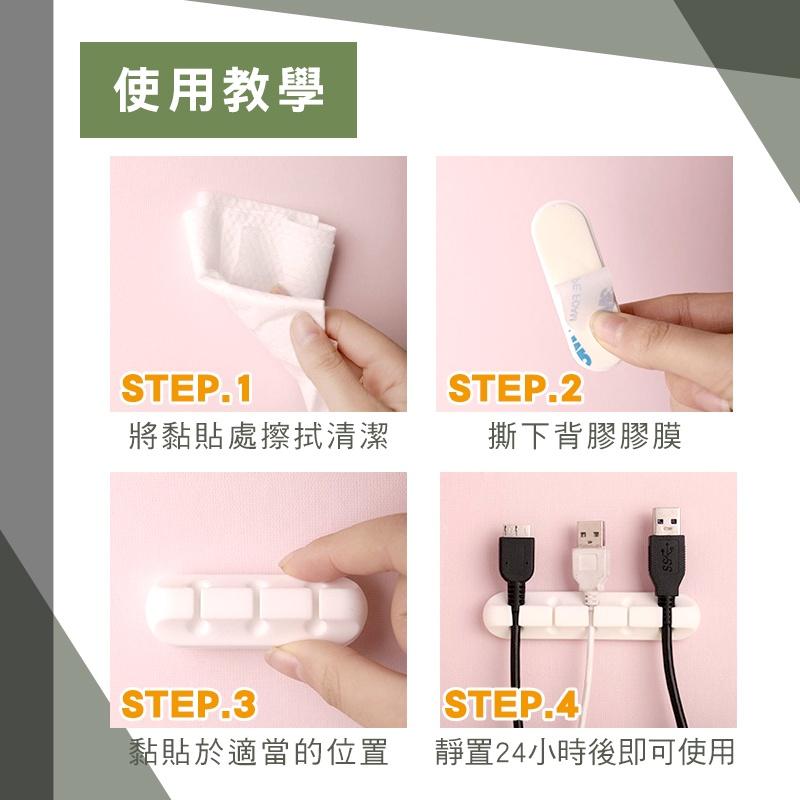 使用教學

STEP.1
將黏貼處擦拭清潔

STEP.2
撕下背膠膠膜

STEP.3
黏貼於適當的位置

STEP.4
靜置24小時後即可使用