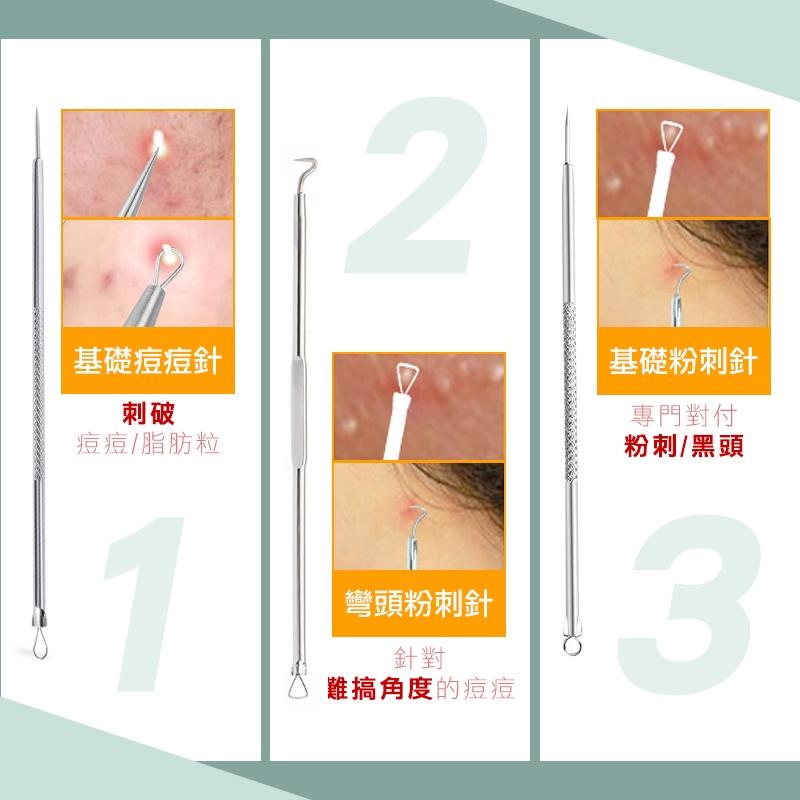 基礎痘痘針

刺破
痘痘/脂肪粒

1

2

彎頭粉刺針

針對
難搞角度的痘痘

基礎粉刺針

專門對付
粉刺/黑頭

3