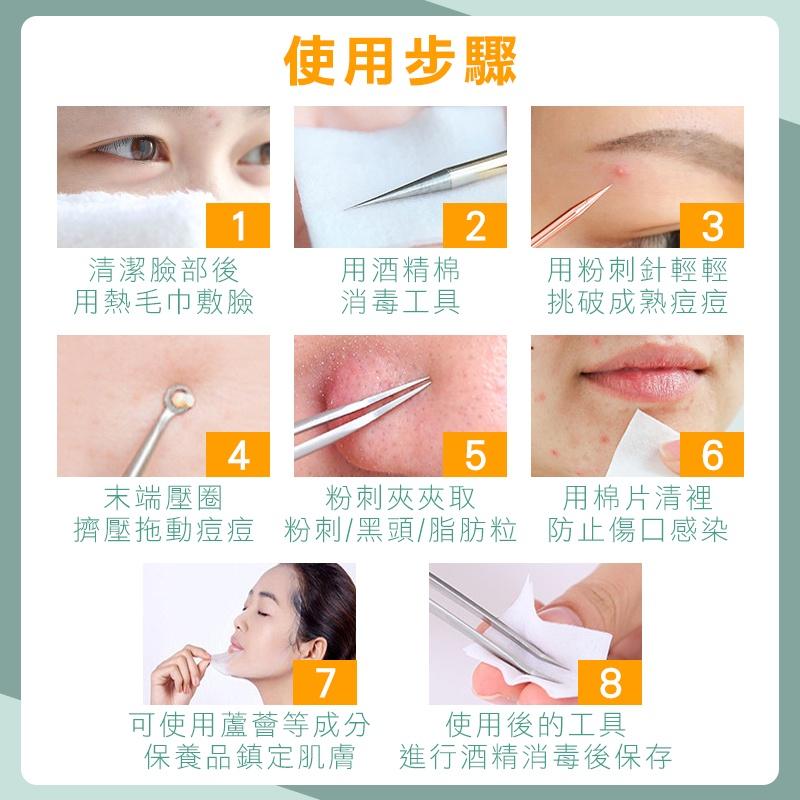 使用步驟

1
清潔臉部後
用熱毛巾敷臉

2
用酒精棉
消毒工具

3
用粉刺針輕輕
挑破成熟痘痘

4
末端壓圈
擠壓拖動痘痘

5
粉刺夾夾取
粉刺/黑頭/脂肪粒

6
用棉片清裡
防止傷口感染

7
可使用蘆薈等成分
保養品鎮定肌膚

8
使用後的工具
進行酒精消毒後保存