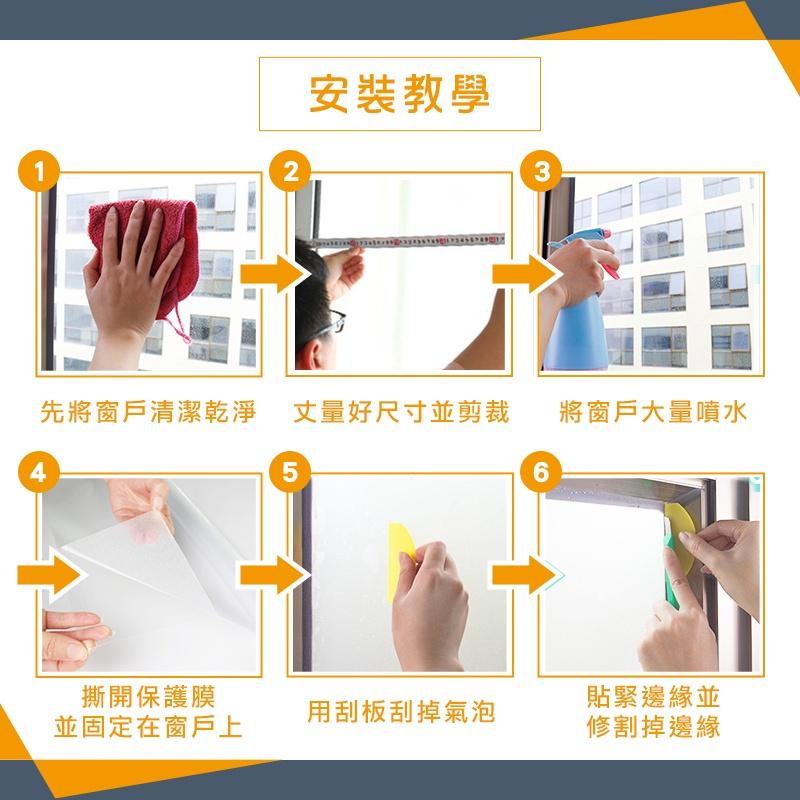 安裝教學

1
先將窗戶清潔乾淨

2
丈量好尺寸並剪裁

3
將窗戶大量噴水

4
撕開保護膜
並固定在窗戶上

5
用刮板刮掉氣泡

6
貼緊邊緣並
修割掉邊緣