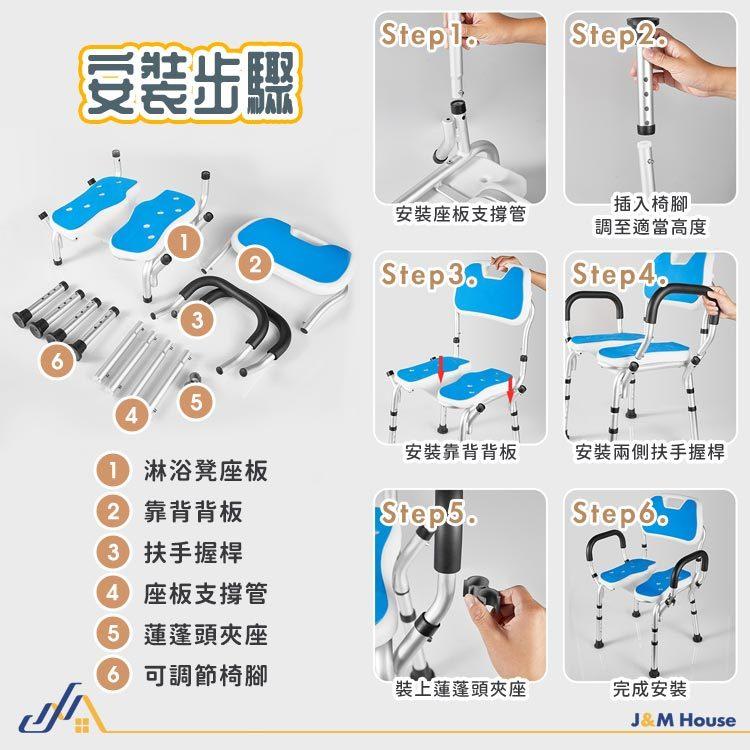 安裝步驟

1
2
3
6
4
5

1 淋浴凳座板
2 靠背背板
3 扶手握桿
4 座板支撐管
5 蓮蓬頭夾座
6 可調節椅腳

Step1.
安裝座板支撐管

Step2.
插入椅腳
調至適當高度

Step3.
安裝靠背背板

Step4.
安裝兩側扶手握桿

Step5.
裝上蓮蓬頭夾座

Step6.
完成安裝

J&M House