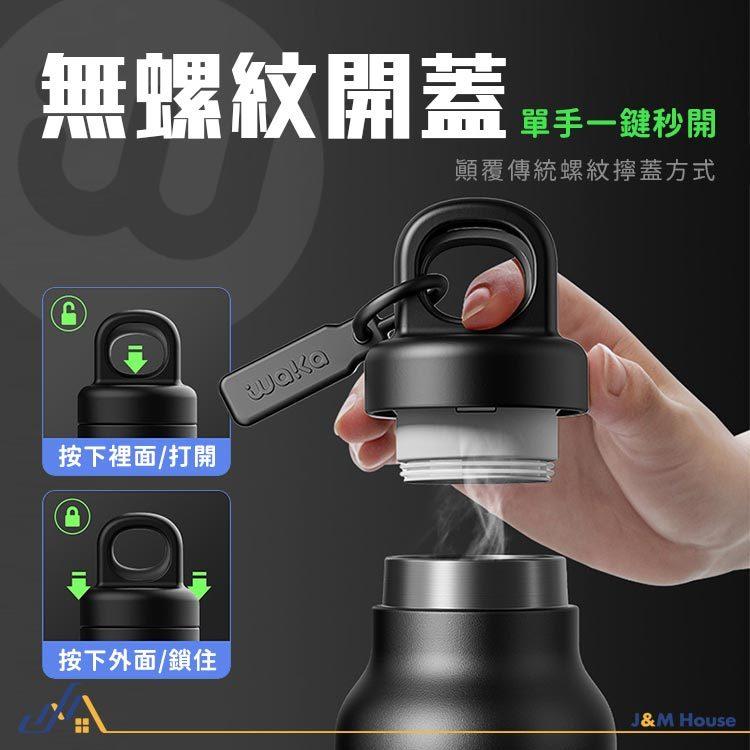 無螺紋開蓋 單手一鍵秒開

顛覆傳統螺紋擰蓋方式

waka

按下裡面/打開

按下外面/鎖住

J&M House